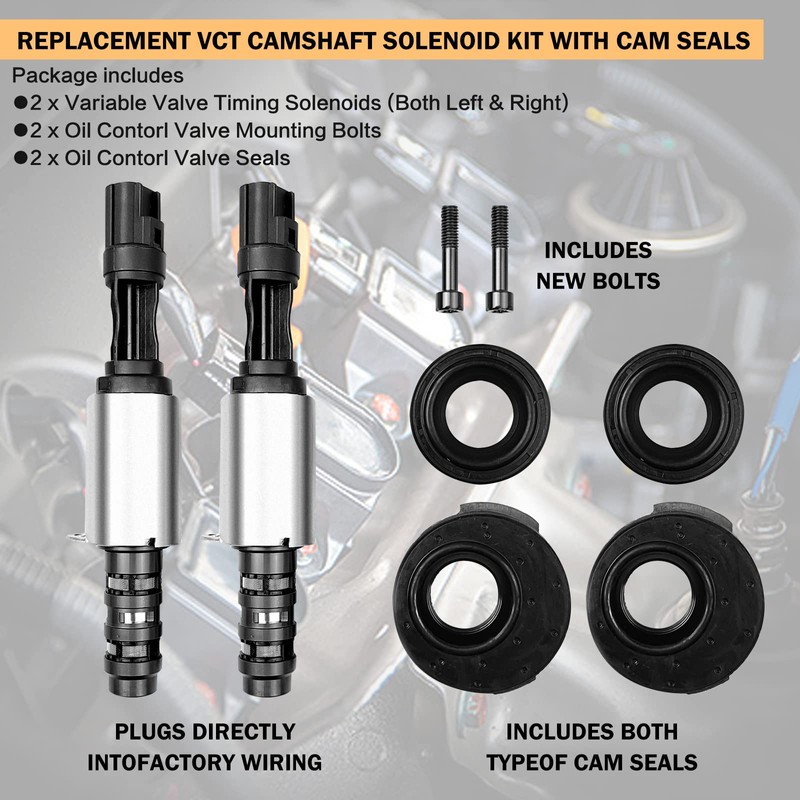 REPLACEMENT VCT CAMSHAFT SOLENOID KIT WITH CAM SEALS

Package includes
●2 x Variable Valve Timing Solenoids (Both Left & Right)
●2 x Oil Contorl Valve Mounting Bolts
●2 x Oil Contorl Valve Seals

INCLUDES NEW BOLTS

PLUGS DIRECTLY INTOFACTORY WIRING

INCLUDES BOTH TYPEOF CAM SEALS