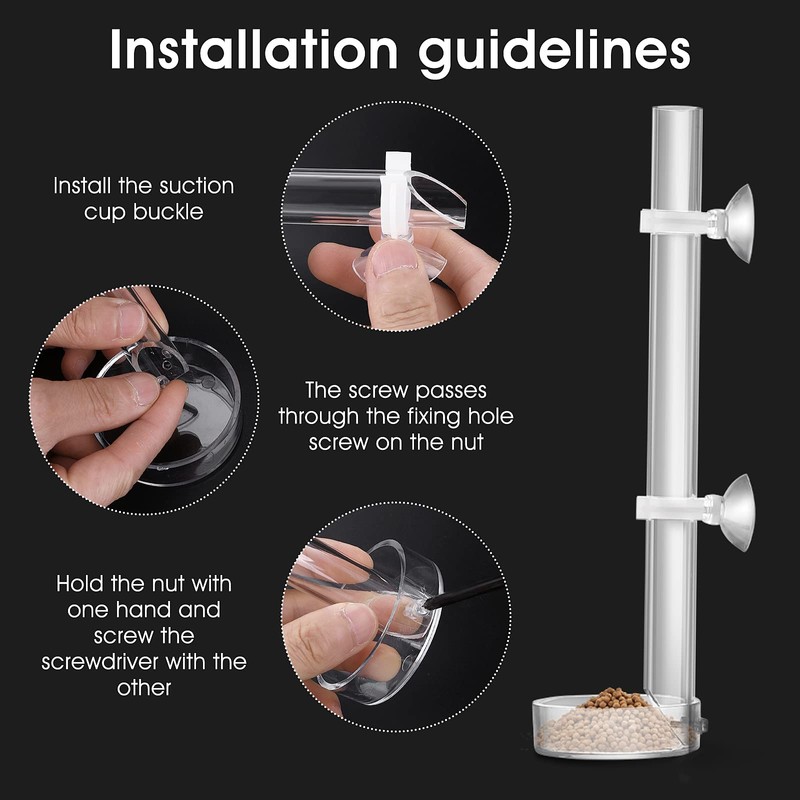 Installation guidelines

Install the suction cup buckle

The screw passes through the fixing hole screw on the nut

Hold the nut with one hand and screw the screwdriver with the other