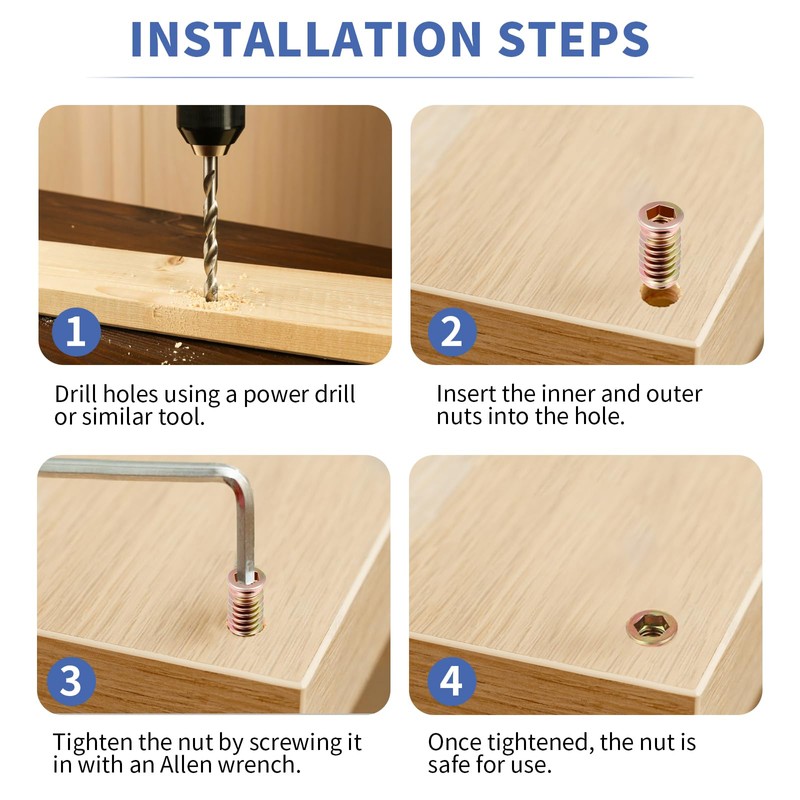 INSTALLATION STEPS

1

Drill holes using a power drill or similar tool.

2

Insert the inner and outer nuts into the hole.

3

Tighten the nut by screwing it in with an Allen wrench.

4

Once tightened, the nut is safe for use.