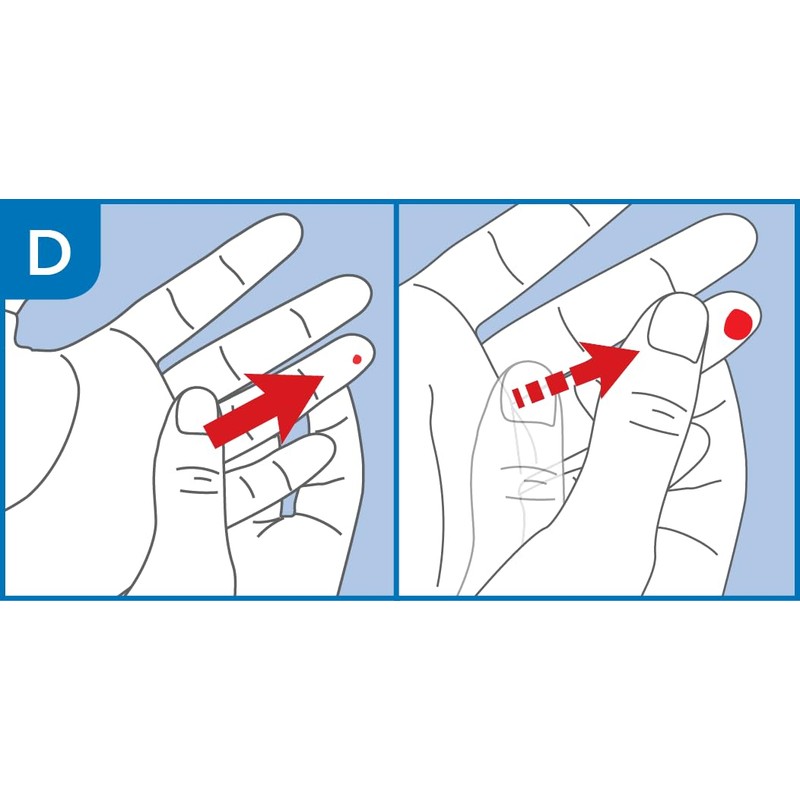 D