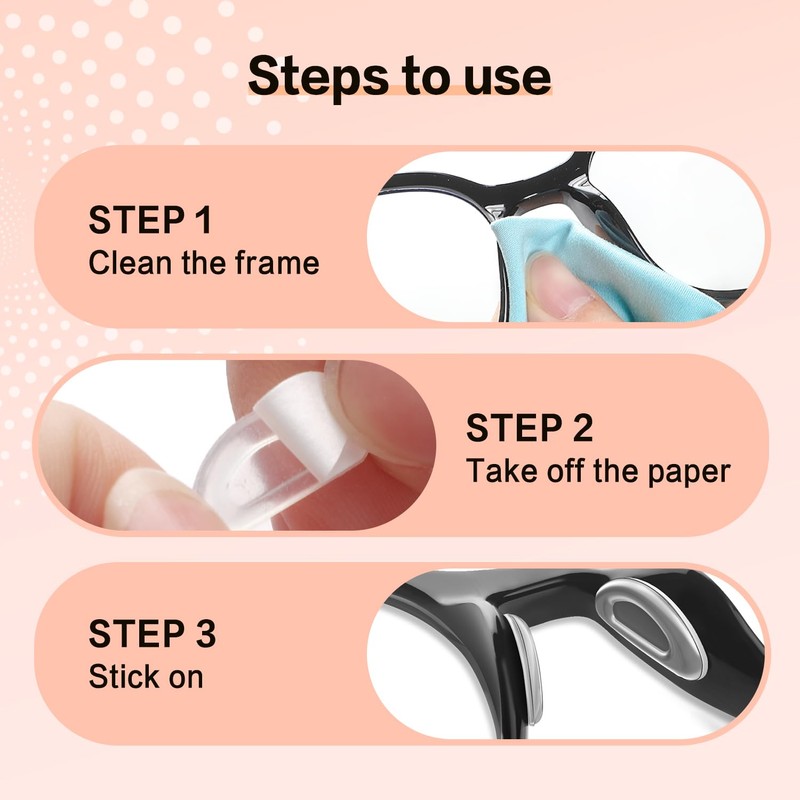 Steps to use

STEP 1
Clean the frame

STEP 2
Take off the paper

STEP 3
Stick on