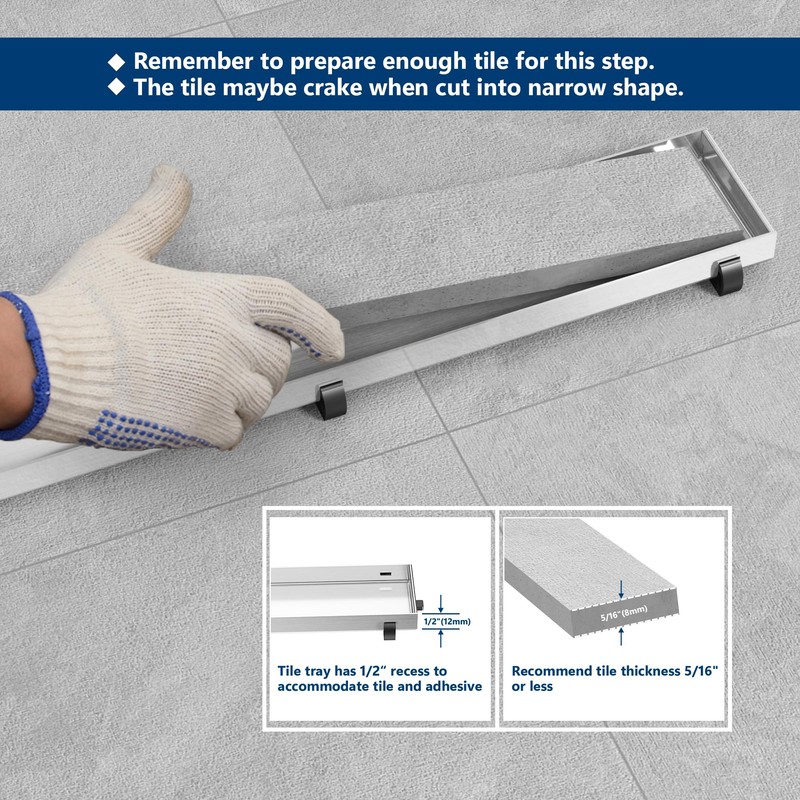 ◆ Remember to prepare enough tile for this step.
◆ The tile maybe crake when cut into narrow shape.

1/2"(12mm)

Tile tray has 1/2" recess to accommodate tile and adhesive

5/16"(8mm)

Recommend tile thickness 5/16" or less