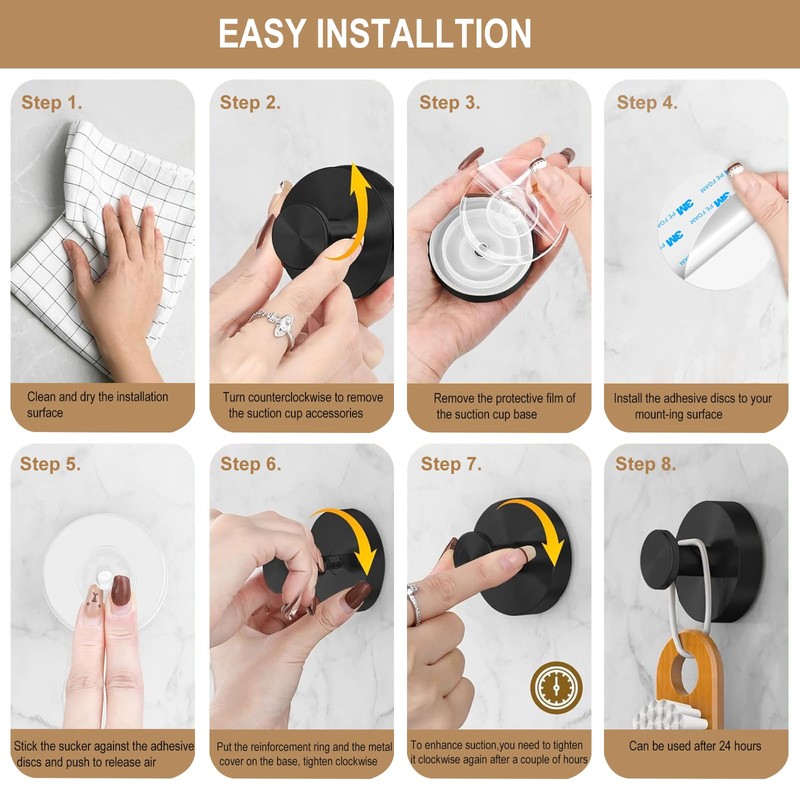 EASY INSTALLTION

Step 1.

Clean and dry the installation surface

Step 2.

Turn counterclockwise to remove the suction cup accessories

Step 3.

Remove the protective film of the suction cup base

Step 4.

3M PE FOAM

3M PE FOAM

Install the adhesive discs to your mount-ing surface

Step 5.

Stick the sucker against the adhesive discs and push to release air

Step 6.

Put the reinforcement ring and the metal cover on the base, tighten clockwise

Step 7.

To enhance suction,you need to tighten it clockwise again after a couple of hours

Step 8.

Can be used after 24 hours