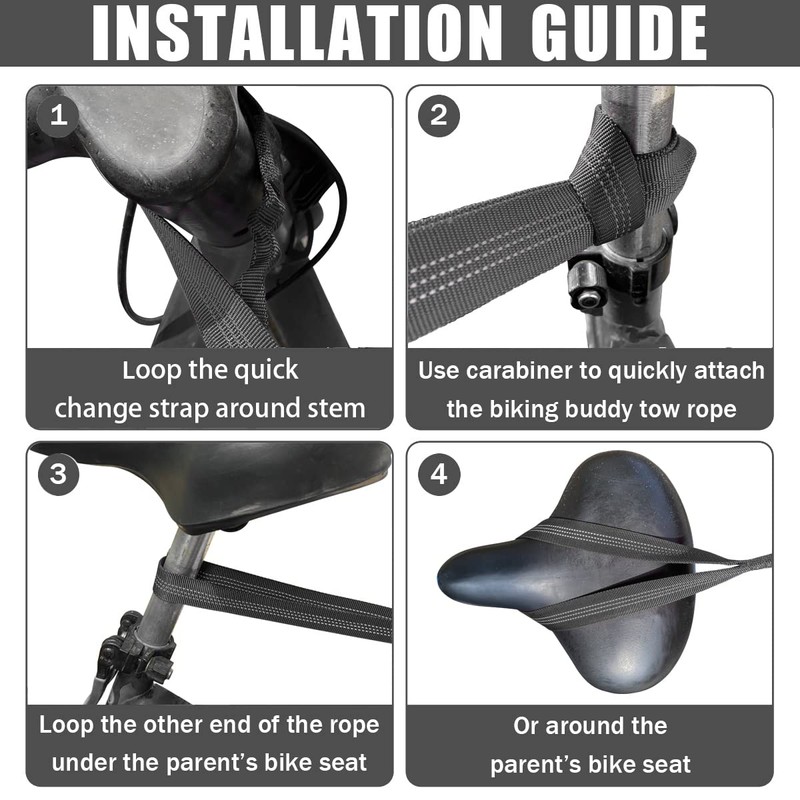 INSTALLATION GUIDE

1

Loop the quick change strap around stem

2

Use carabiner to quickly attach the biking buddy tow rope

3

Loop the other end of the rope under the parent's bike seat

4

Or around the parent's bike seat