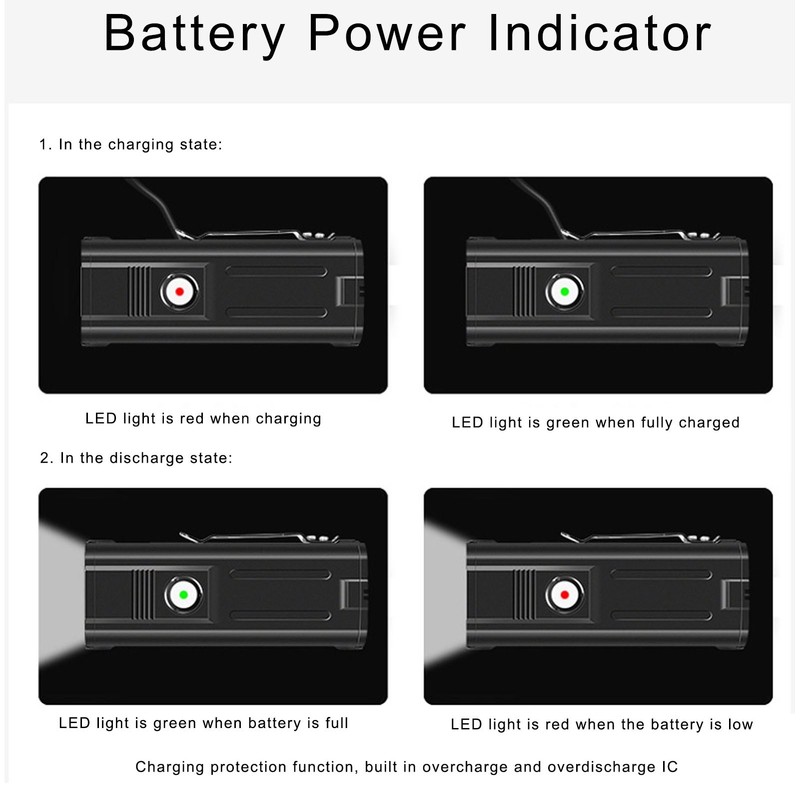 Battery Power Indicator

1. In the charging state:

LED light is red when charging

LED light is green when fully charged

2. In the discharge state:

LED light is green when battery is full

LED light is red when the battery is low

Charging protection function, built in overcharge and overdischarge IC