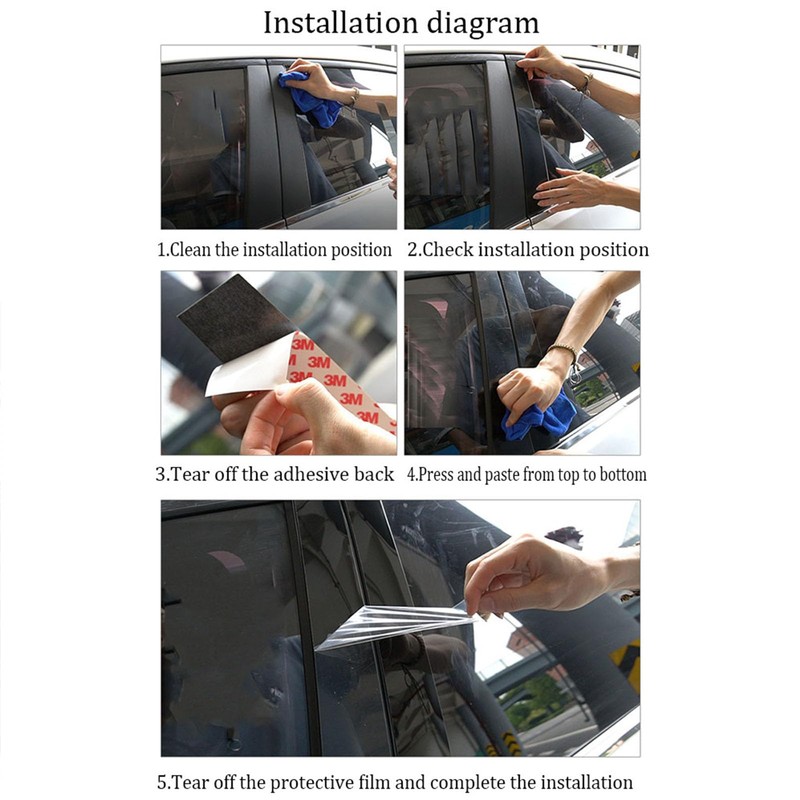 Installation diagram

1.Clean the installation position

2.Check installation position

3M 3M 3M 3M 3M 3M

3.Tear off the adhesive back

4.Press and paste from top to bottom

5.Tear off the protective film and complete the installation