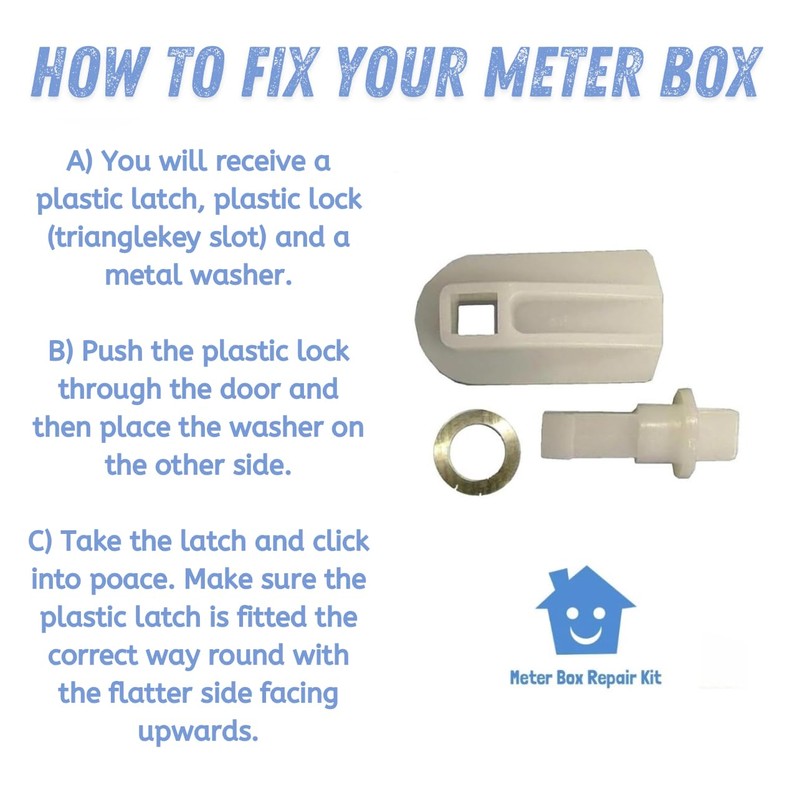 HOW TO FIX YOUR METER BOX

A) You will receive a plastic latch, plastic lock (trianglekey slot) and a metal washer.

B) Push the plastic lock through the door and then place the washer on the other side.

C) Take the latch and click into poace. Make sure the plastic latch is fitted the correct way round with the flatter side facing upwards.

Meter Box Repair Kit