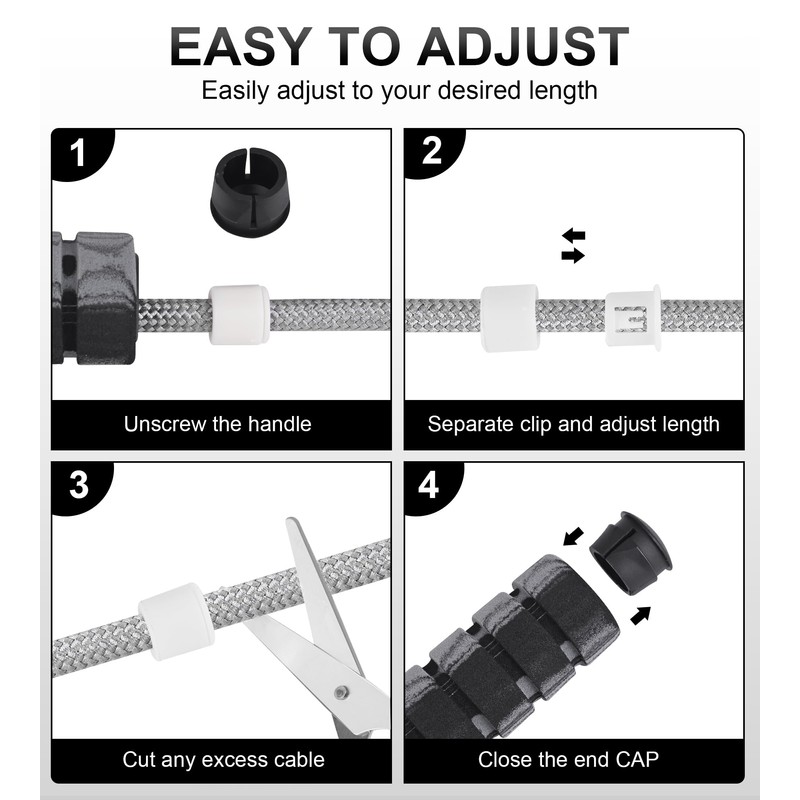 EASY TO ADJUST

Easily adjust to your desired length

1

Unscrew the handle

2

Separate clip and adjust length

3

Cut any excess cable

4

Close the end CAP