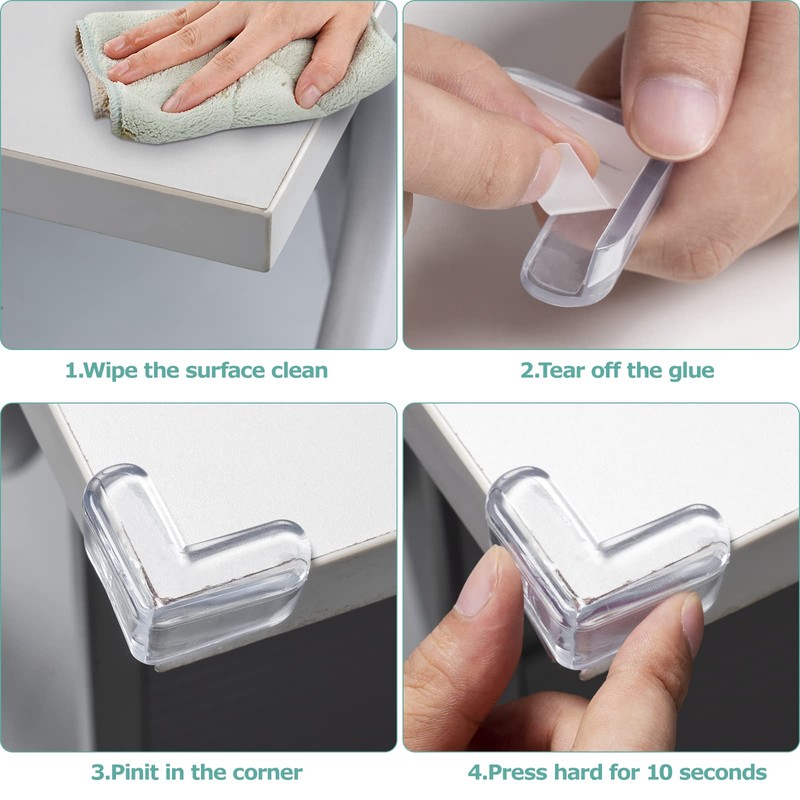 1.Wipe the surface clean

2.Tear off the glue

3.Pinit in the corner

4.Press hard for 10 seconds