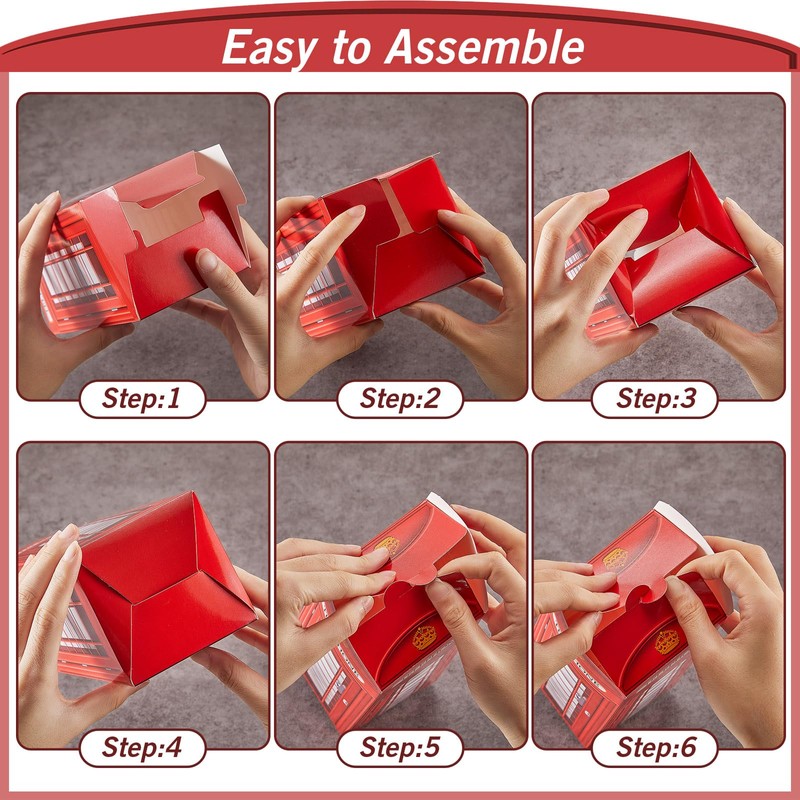 Easy to Assemble

Step:1

Step:2

Step:3

Step:4

Step:5

Step:6