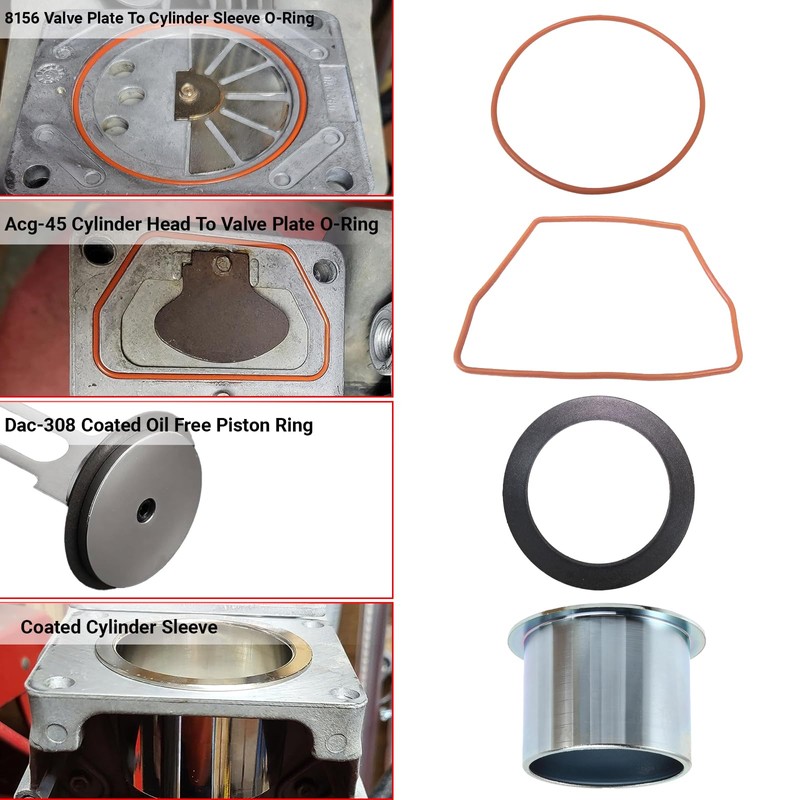 8156 Valve Plate To Cylinder Sleeve O-Ring

Acg-45 Cylinder Head To Valve Plate O-Ring

Dac-308 Coated Oil Free Piston Ring

Coated Cylinder Sleeve