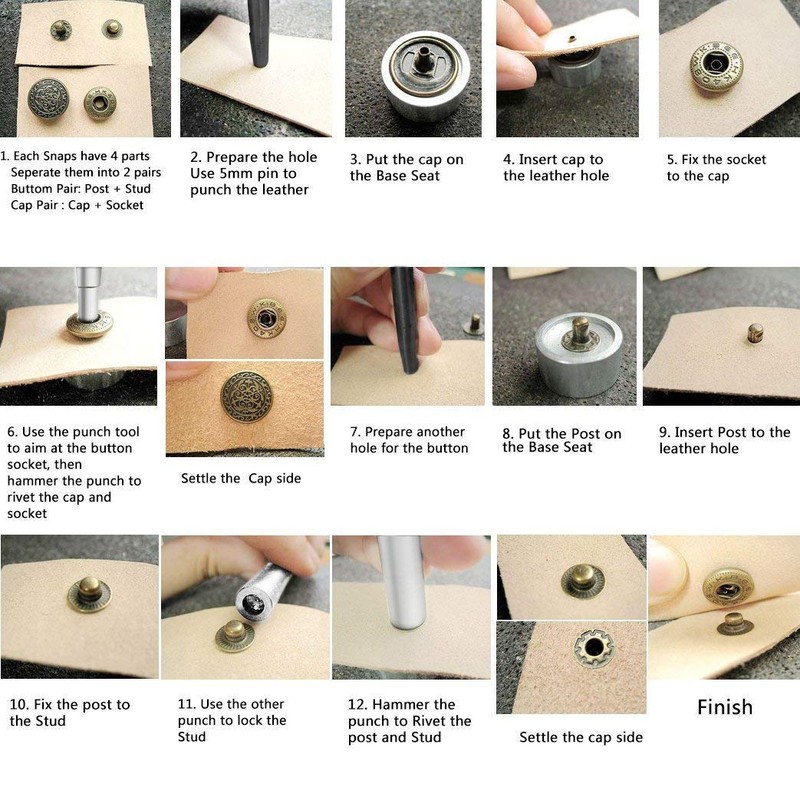 1. Each Snaps have 4 parts
Seperate them into 2 pairs
Buttom Pair: Post + Stud
Cap Pair : Cap + Socket

2. Prepare the hole
Use 5mm pin to
punch the leather

3. Put the cap on
the Base Seat

4. Insert cap to
the leather hole

5. Fix the socket
to the cap

6. Use the punch tool
to aim at the button
socket, then
hammer the punch to
rivet the cap and
socket

Settle the Cap side

7. Prepare another
hole for the button

8. Put the Post on
the Base Seat

9. Insert Post to the
leather hole

10. Fix the post to
the Stud

11. Use the other
punch to lock the
Stud

12. Hammer the
punch to Rivet the
post and Stud

Settle the cap side

Finish