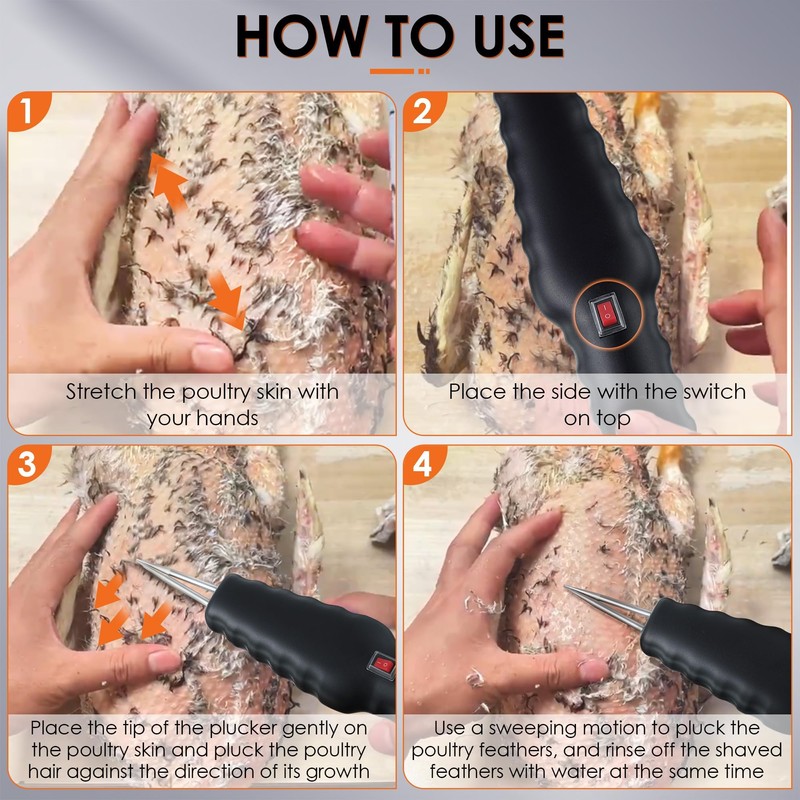 HOW TO USE

1

Stretch the poultry skin with your hands

2

Place the side with the switch on top

3

Place the tip of the plucker gently on the poultry skin and pluck the poultry hair against the direction of its growth

4

Use a sweeping motion to pluck the poultry feathers, and rinse off the shaved feathers with water at the same time