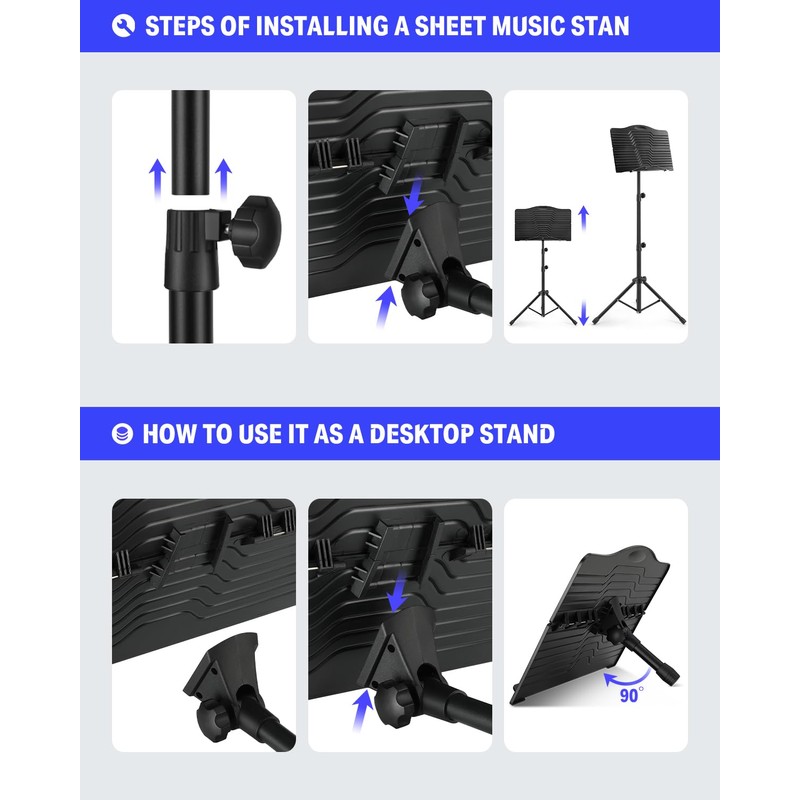 STEPS OF INSTALLING A SHEET MUSIC STAN

HOW TO USE IT AS A DESKTOP STAND

90°