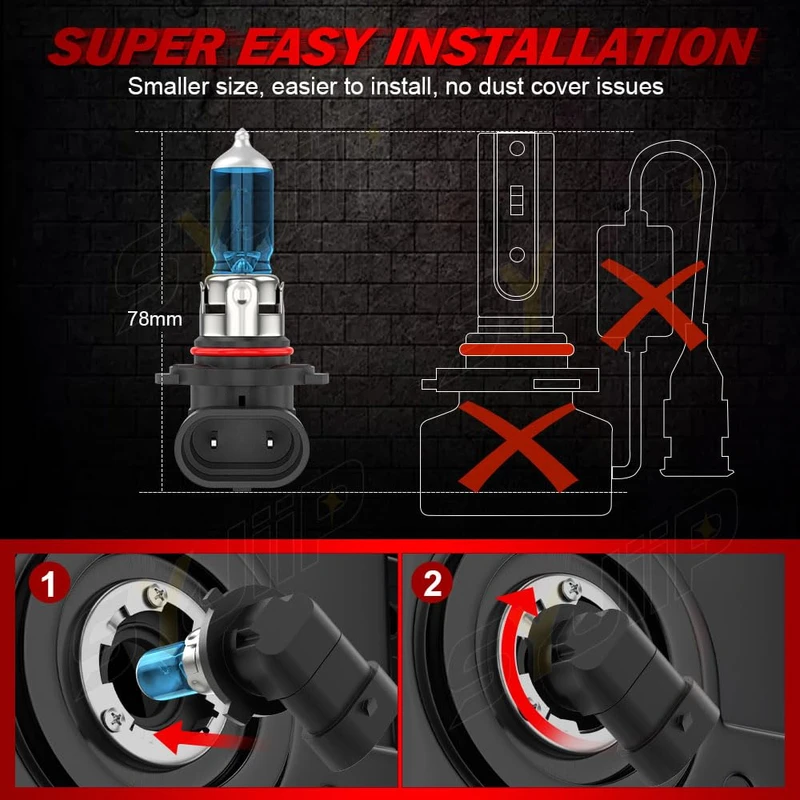 SUPER EASY INSTALLATION
Smaller size, easier to install, no dust cover issues

78mm

1

2