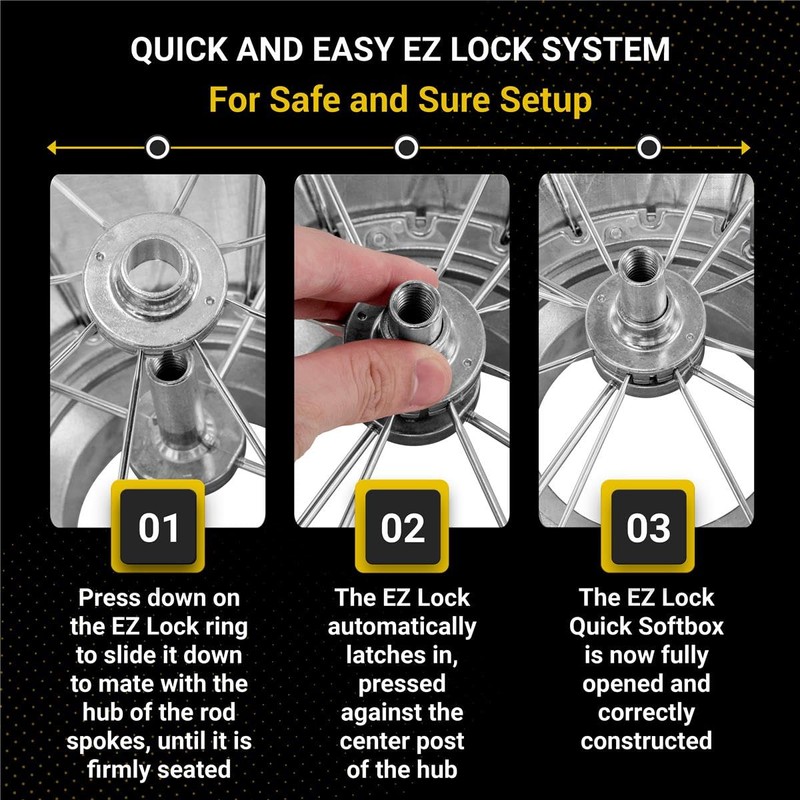 QUICK AND EASY EZ LOCK SYSTEM
For Safe and Sure Setup

01
Press down on the EZ Lock ring to slide it down to mate with the hub of the rod spokes, until it is firmly seated

02
The EZ Lock automatically latches in, pressed against the center post of the hub

03
The EZ Lock Quick Softbox is now fully opened and correctly constructed