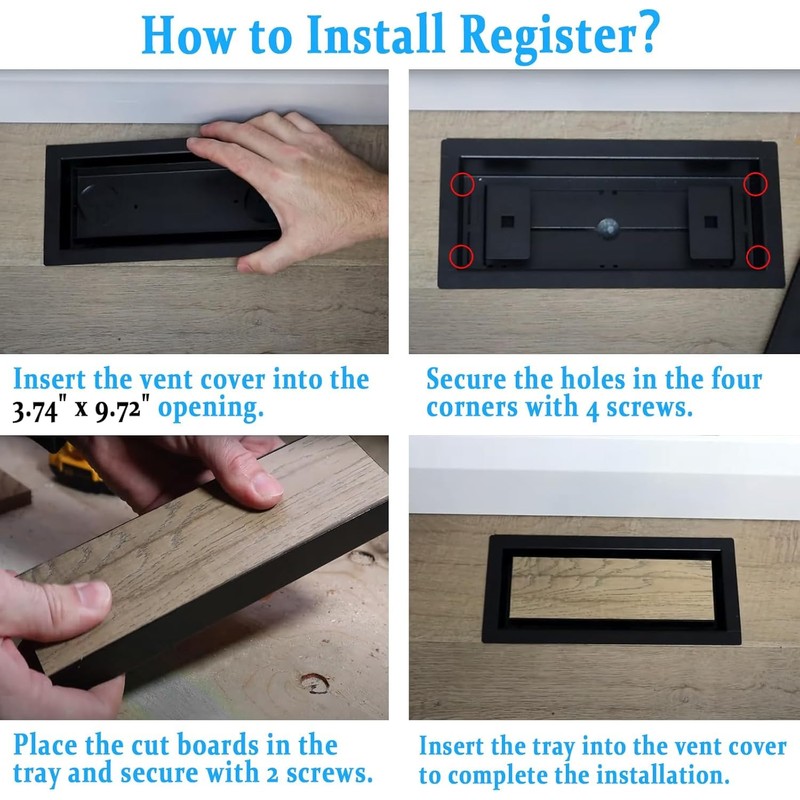 How to Install Register?

Insert the vent cover into the 3.74" x 9.72" opening.

Secure the holes in the four corners with 4 screws.

Place the cut boards in the tray and secure with 2 screws.

Insert the tray into the vent cover to complete the installation.