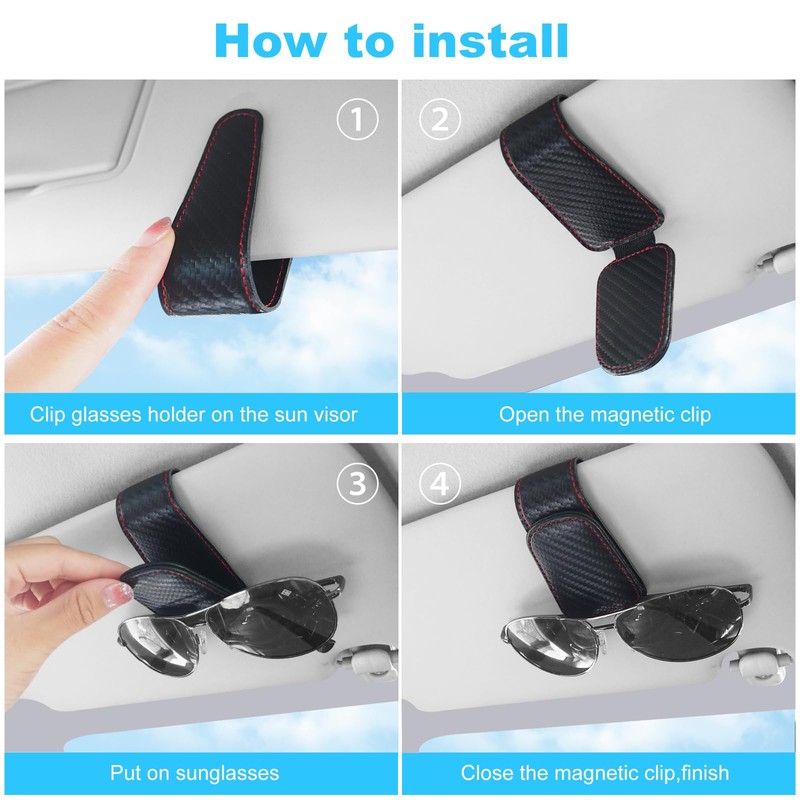 How to install

①

Clip glasses holder on the sun visor

②

Open the magnetic clip

③

Put on sunglasses

④

Close the magnetic clip,finish