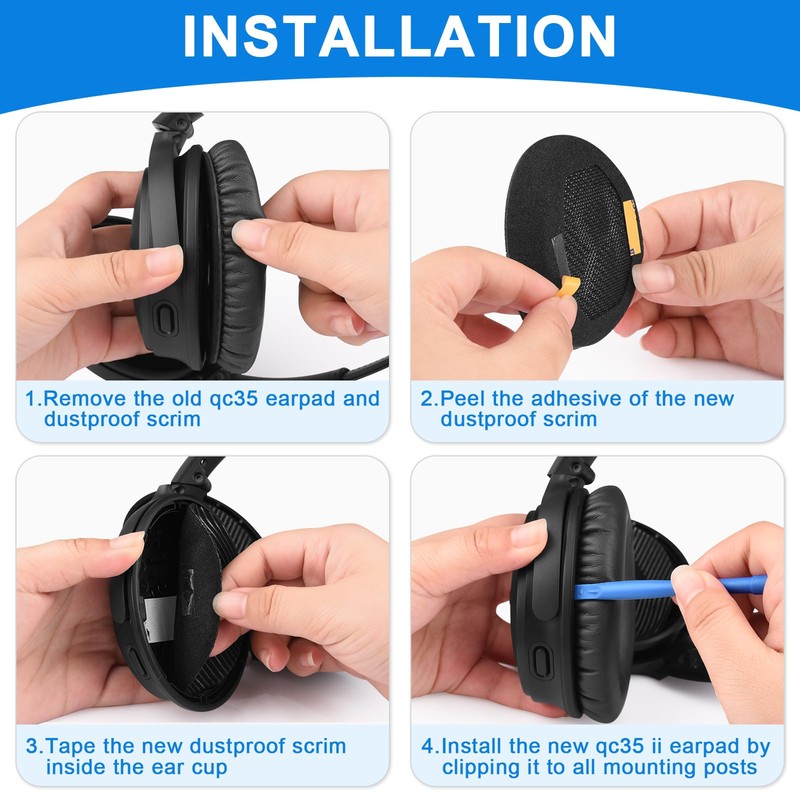 INSTALLATION

1.Remove the old qc35 earpad and dustproof scrim

2.Peel the adhesive of the new dustproof scrim

3.Tape the new dustproof scrim inside the ear cup

4.Install the new qc35 ii earpad by clipping it to all mounting posts