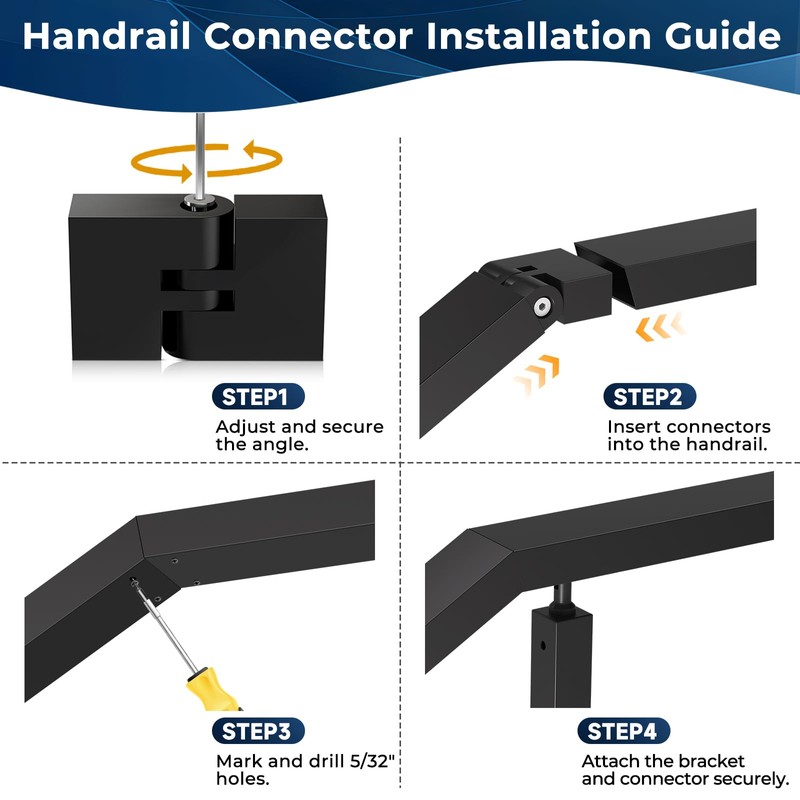 Handrail Connector Installation Guide

STEP1
Adjust and secure the angle.

STEP2
Insert connectors into the handrail.

STEP3
Mark and drill 5/32" holes.

STEP4
Attach the bracket and connector securely.