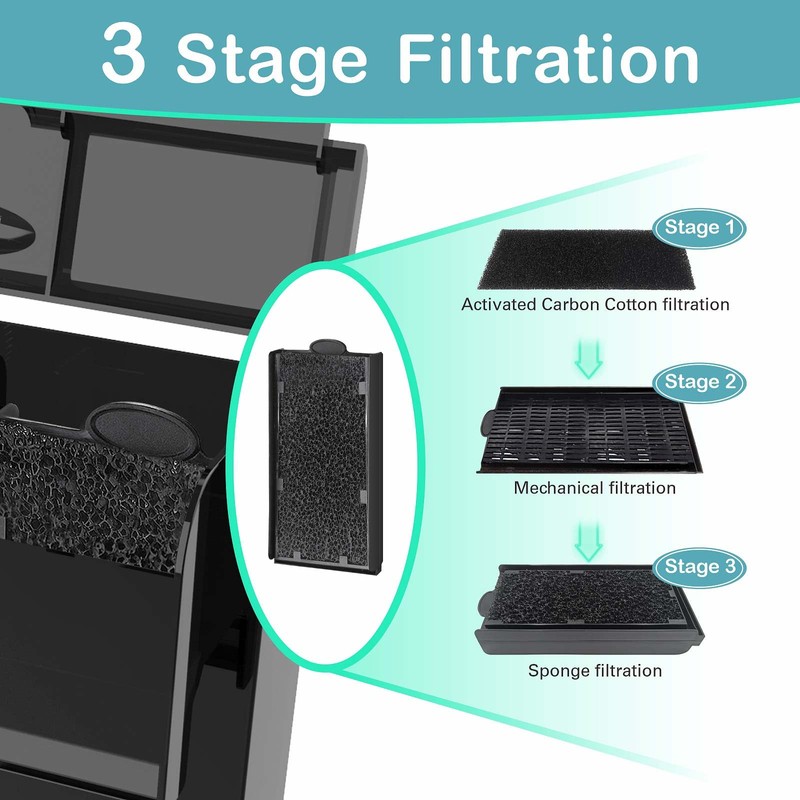 3 Stage Filtration

Stage 1

Activated Carbon Cotton filtration

Stage 2

Mechanical filtration

Stage 3

Sponge filtration