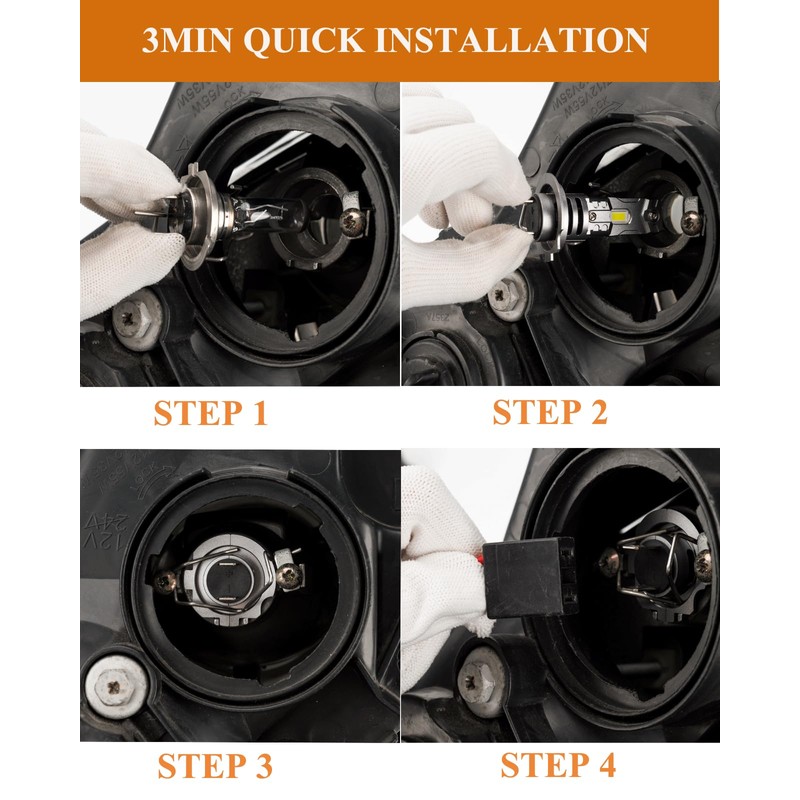 3MIN QUICK INSTALLATION

STEP 1

STEP 2

STEP 3

STEP 4