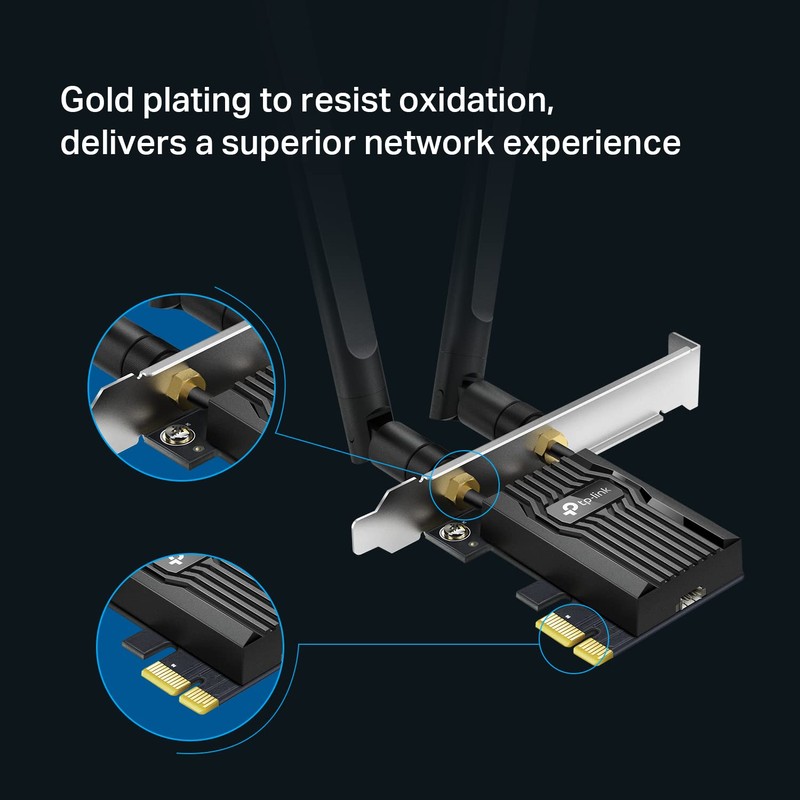 Gold plating to resist oxidation, delivers a superior network experience

tp-link