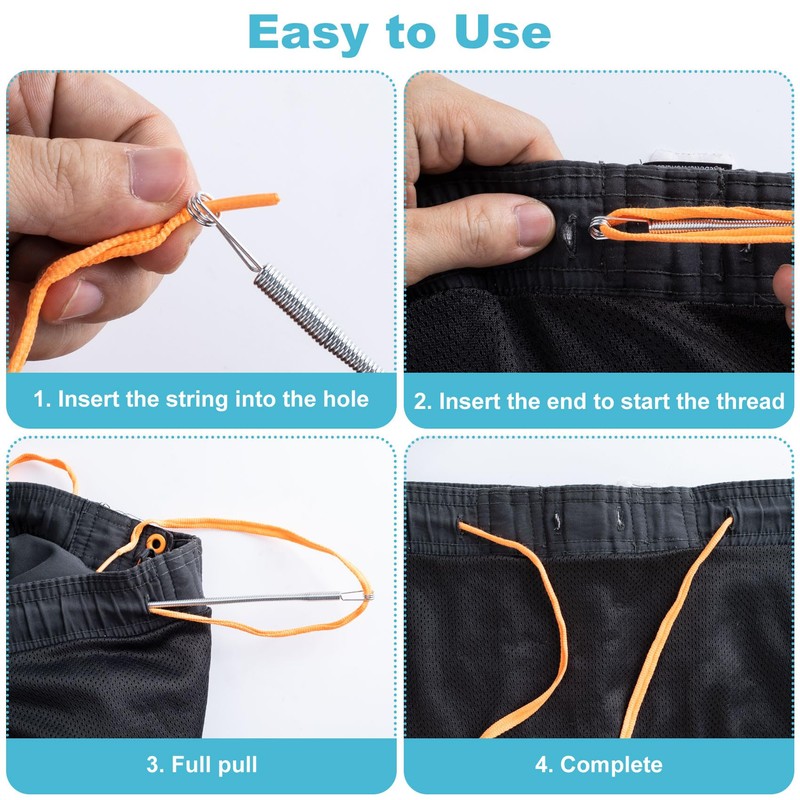 Easy to Use

1. Insert the string into the hole

2. Insert the end to start the thread

3. Full pull

4. Complete