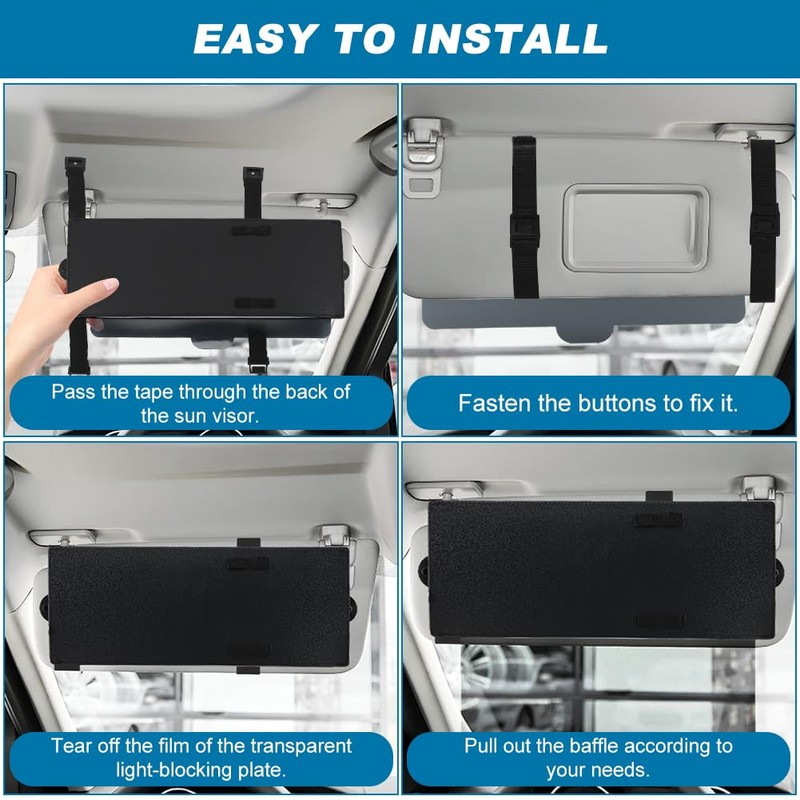 EASY TO INSTALL

Pass the tape through the back of the sun visor.

Fasten the buttons to fix it.

Tear off the film of the transparent light-blocking plate.

Pull out the baffle according to your needs.