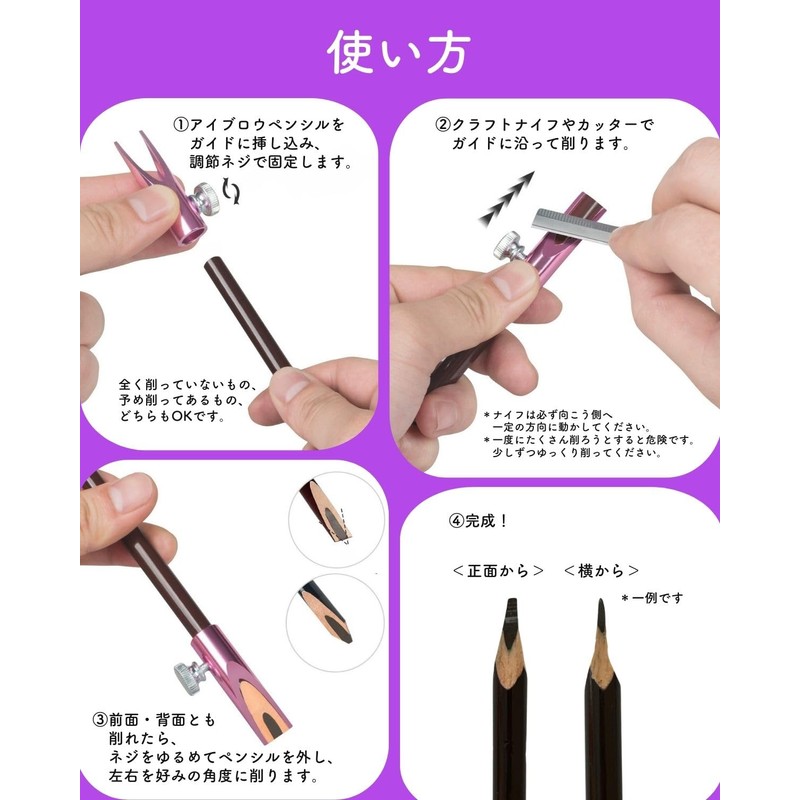 使い方

①アイブロウペンシルをガイドに挿し込み、調節ネジで固定します。

全く削っていないもの、予め削ってあるもの、どちらもOKです。

②クラフトナイフやカッターでガイドに沿って削ります。

＊ナイフは必ず向こう側へ一定の方向に動かしてください。
＊一度にたくさん削ろうとすると危険です。少しずつゆっくり削ってください。

③前面・背面とも削れたら、ネジをゆるめてペンシルを外し、左右を好みの角度に削ります。

④完成！

＜正面から＞　＜横から＞

＊一例です