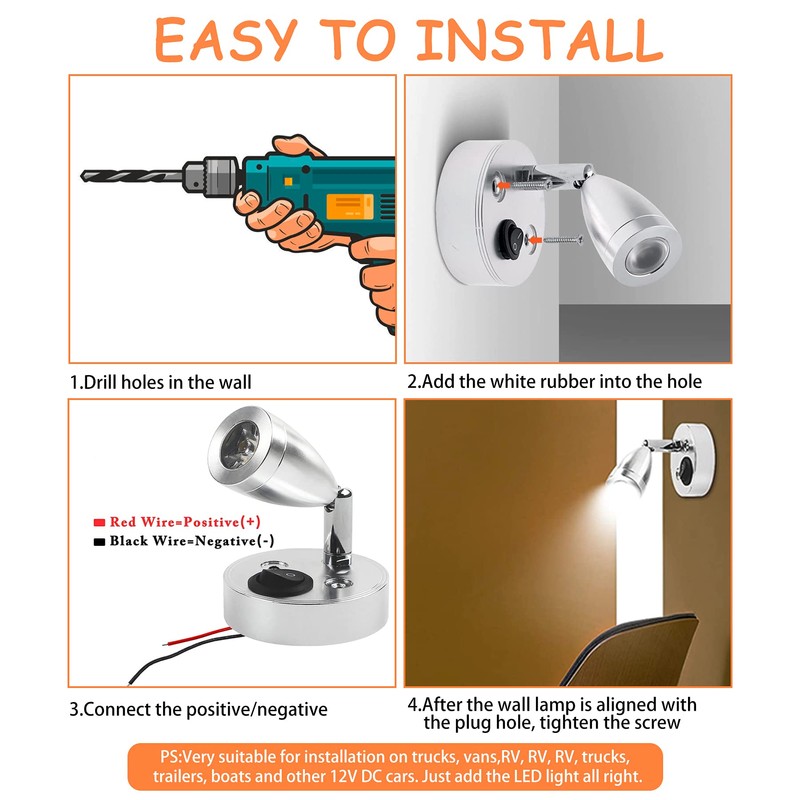 EASY TO INSTALL

1.Drill holes in the wall

2.Add the white rubber into the hole

Red Wire=Positive(+)
Black Wire=Negative(-)

3.Connect the positive/negative

4.After the wall lamp is aligned with the plug hole, tighten the screw

PS:Very suitable for installation on trucks, vans,RV, RV, RV, trucks, trailers, boats and other 12V DC cars. Just add the LED light all right.