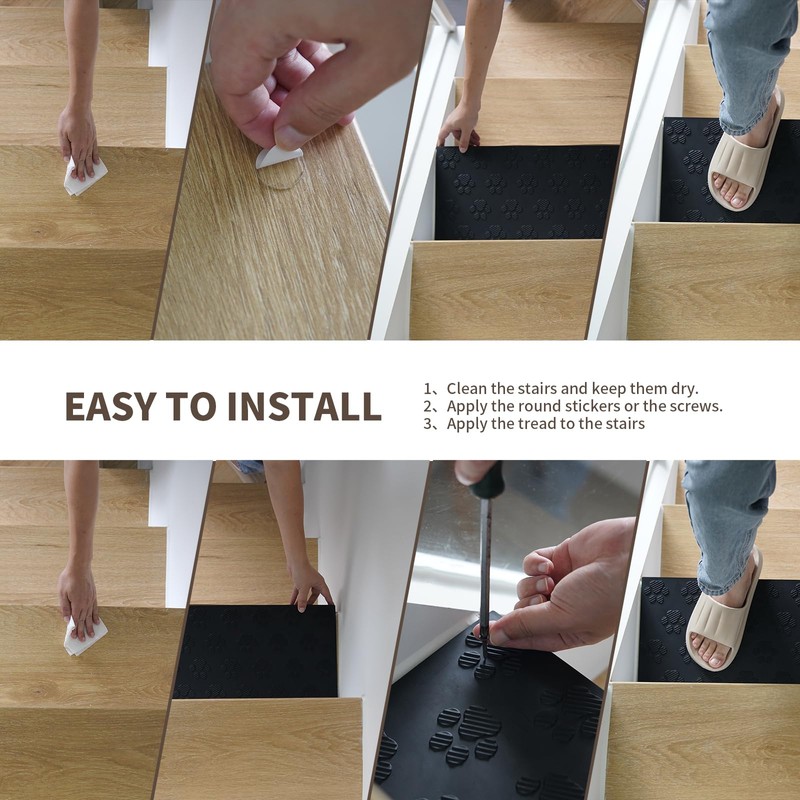 EASY TO INSTALL

1、Clean the stairs and keep them dry.
2、Apply the round stickers or the screws.
3、Apply the tread to the stairs