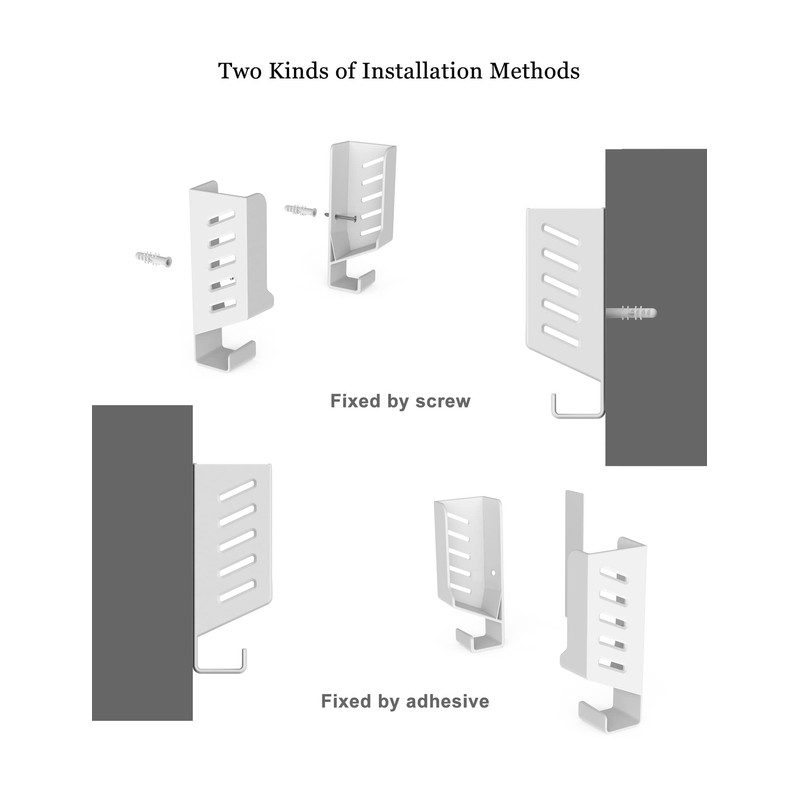 Two Kinds of Installation Methods

Fixed by screw

Fixed by adhesive