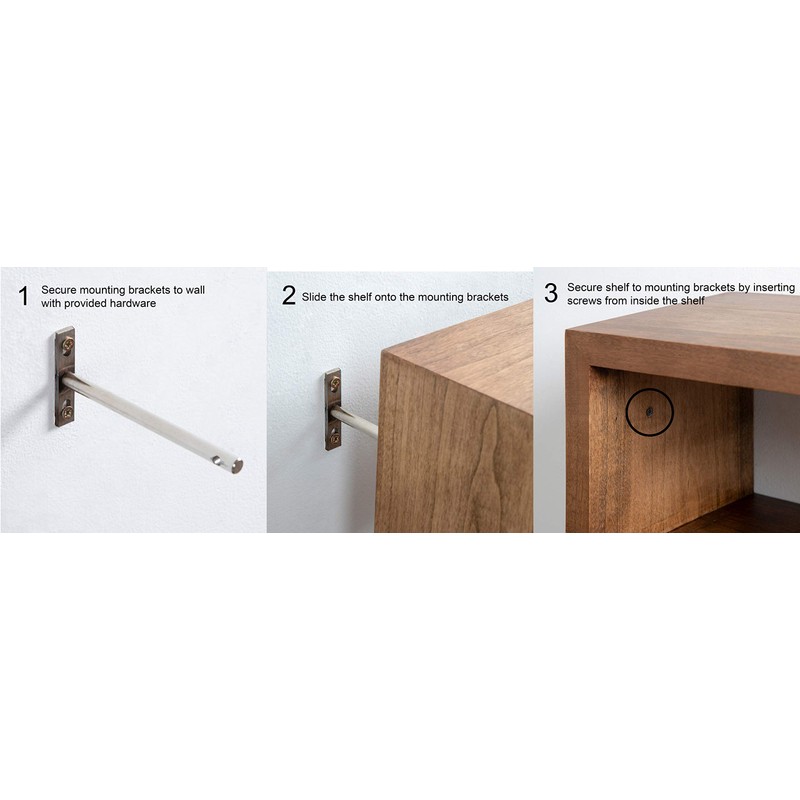 1 Secure mounting brackets to wall with provided hardware

2 Slide the shelf onto the mounting brackets

3 Secure shelf to mounting brackets by inserting screws from inside the shelf