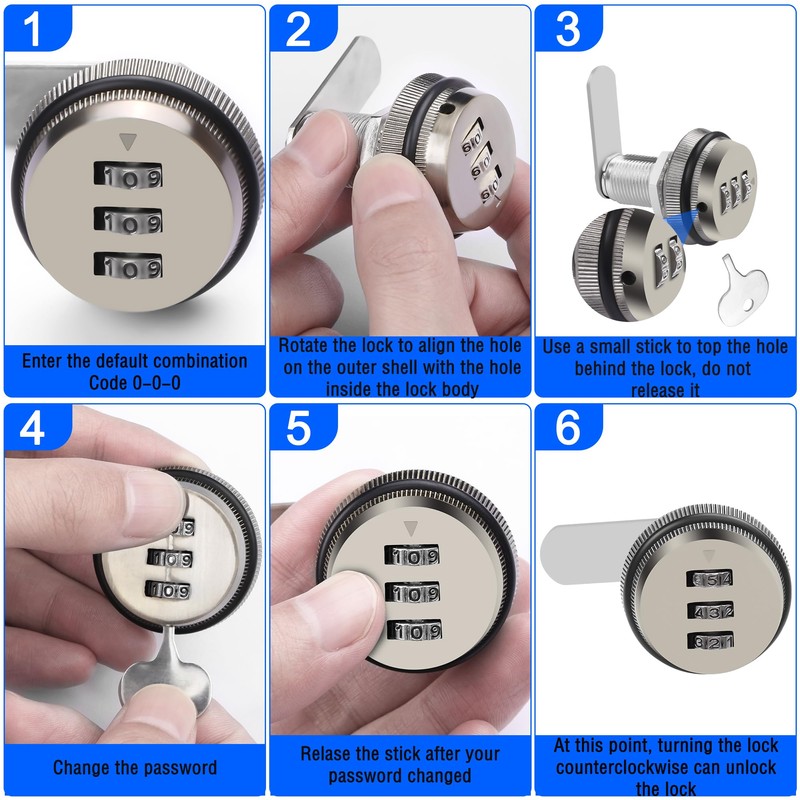 1

109
109
109

Enter the default combination Code 0-0-0

2

Rotate the lock to align the hole on the outer shell with the hole inside the lock body

3

Use a small stick to top the hole behind the lock, do not release it

4

109
109

Change the password

5

109
109
109

Relase the stick after your password changed

6

654
432
321

At this point, turning the lock counterclockwise can unlock the lock