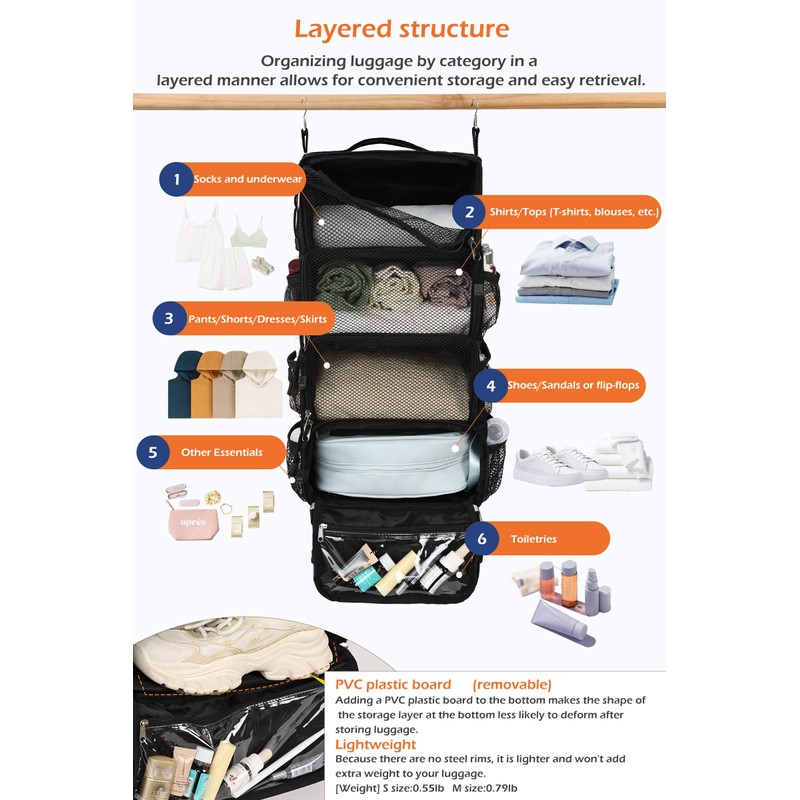 Layered structure

Organizing luggage by category in a layered manner allows for convenient storage and easy retrieval.

1 Socks and underwear

2 Shirts/Tops (T-shirts, blouses, etc.)

3 Pants/Shorts/Dresses/Skirts

4 Shoes/Sandals or flip-flops

5 Other Essentials

après

6 Toiletries

PVC plastic board (removable)
Adding a PVC plastic board to the bottom makes the shape of the storage layer at the bottom less likely to deform after storing luggage.

Lightweight
Because there are no steel rims, it is lighter and won't add extra weight to your luggage.
[Weight] S size:0.55lb M size:0.79lb