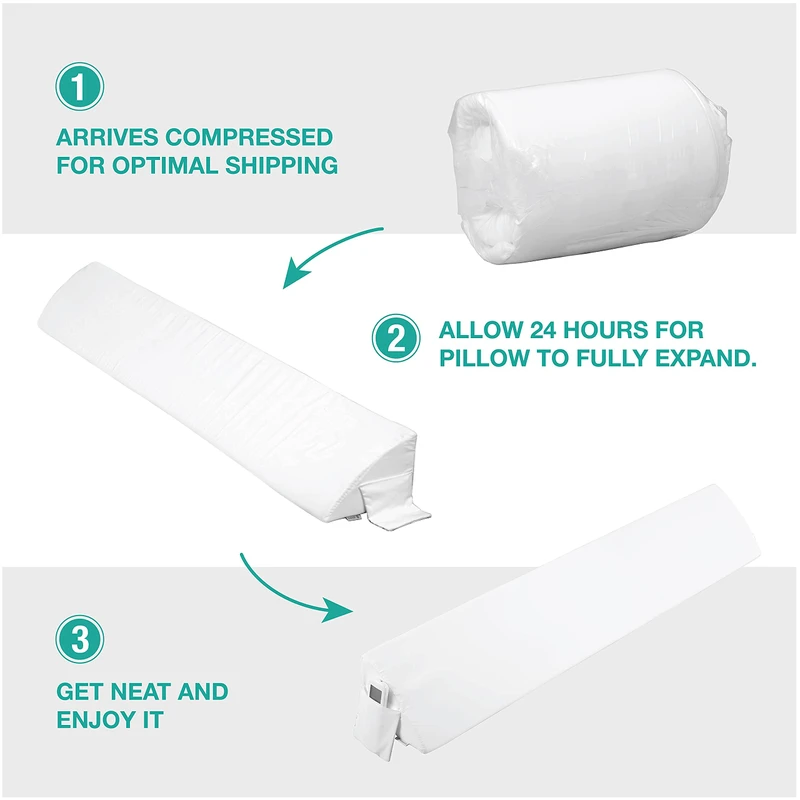 1

ARRIVES COMPRESSED FOR OPTIMAL SHIPPING

2

ALLOW 24 HOURS FOR PILLOW TO FULLY EXPAND.

3

GET NEAT AND ENJOY IT