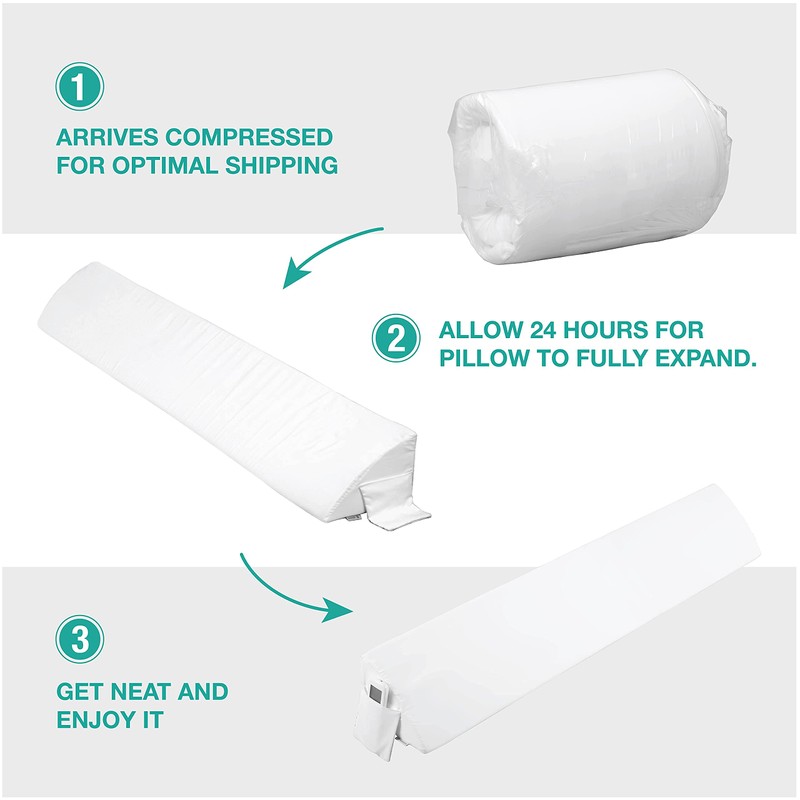 1

ARRIVES COMPRESSED FOR OPTIMAL SHIPPING

2

ALLOW 24 HOURS FOR PILLOW TO FULLY EXPAND.

3

GET NEAT AND ENJOY IT