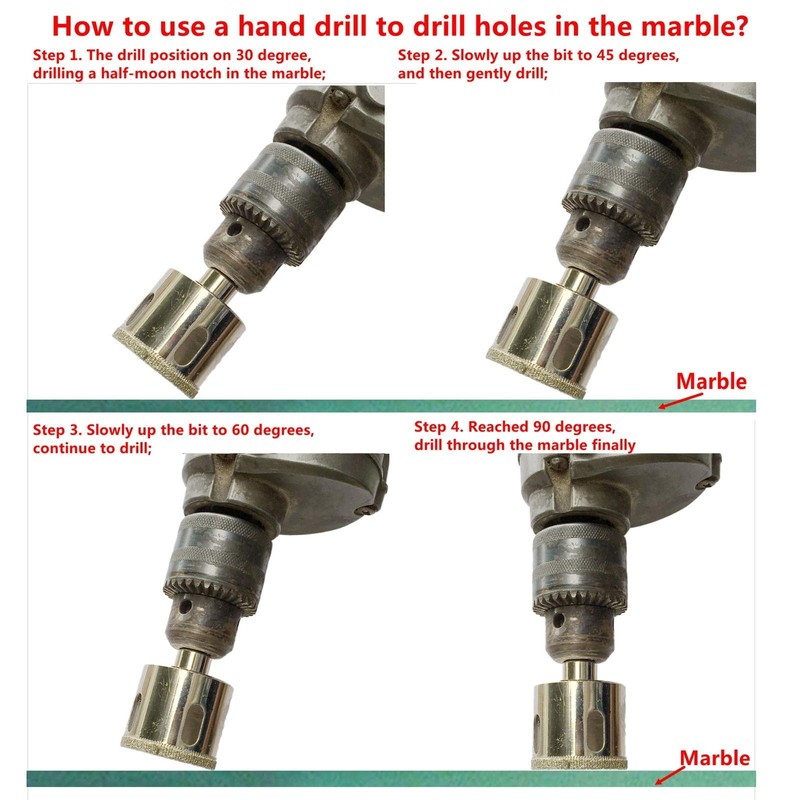 How to use a hand drill to drill holes in the marble?

Step 1. The drill position on 30 degree, drilling a half-moon notch in the marble;

Step 2. Slowly up the bit to 45 degrees, and then gently drill;

Marble

Step 3. Slowly up the bit to 60 degrees, continue to drill;

Step 4. Reached 90 degrees, drill through the marble finally

Marble