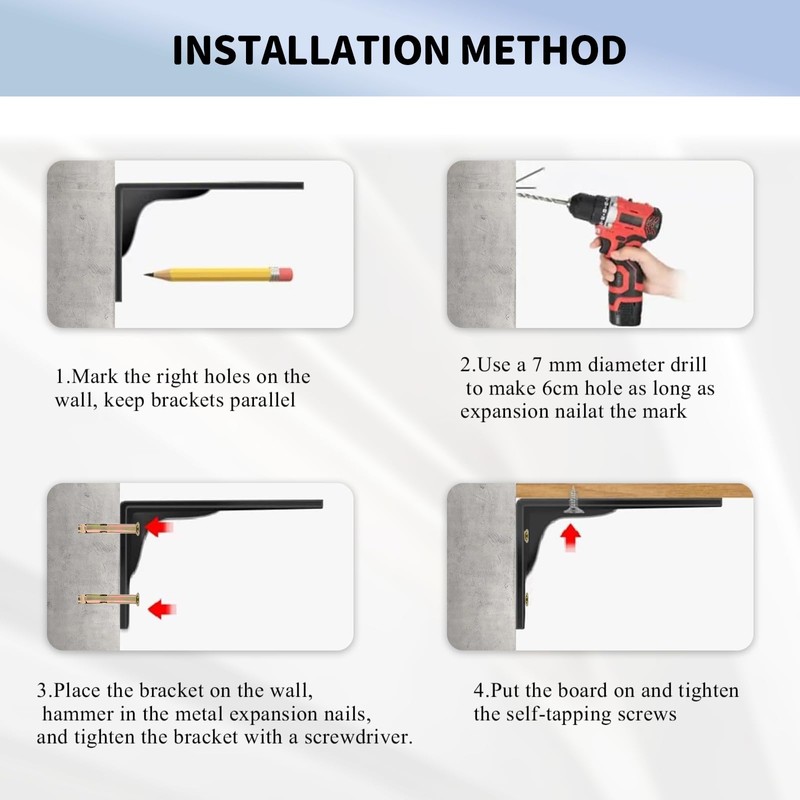 INSTALLATION METHOD

1.Mark the right holes on the wall, keep brackets parallel

2.Use a 7 mm diameter drill to make 6cm hole as long as expansion nailat the mark

3.Place the bracket on the wall, hammer in the metal expansion nails, and tighten the bracket with a screwdriver.

4.Put the board on and tighten the self-tapping screws