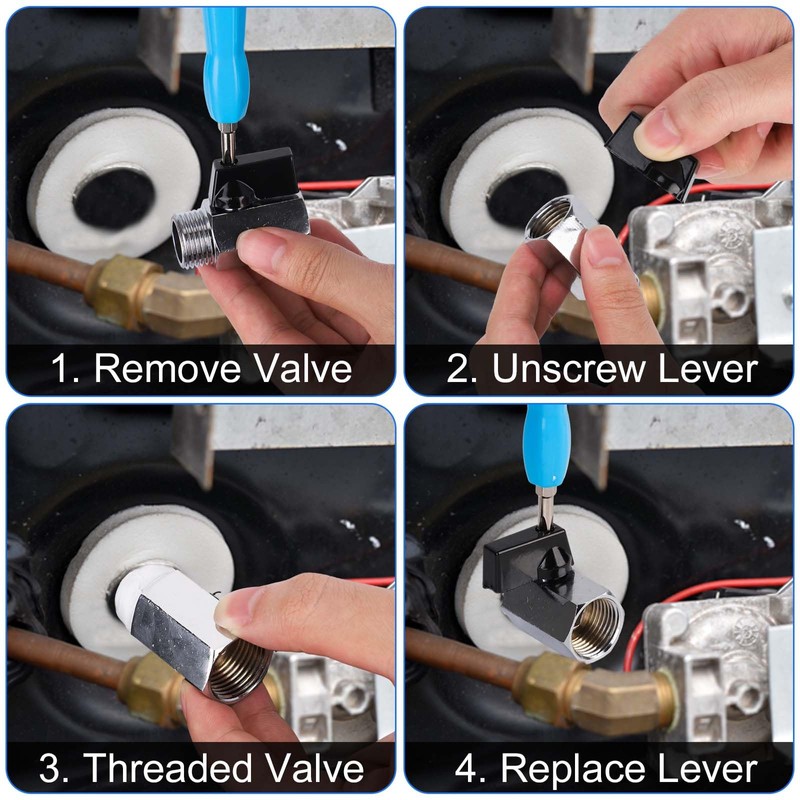 1. Remove Valve

2. Unscrew Lever

3. Threaded Valve

4. Replace Lever