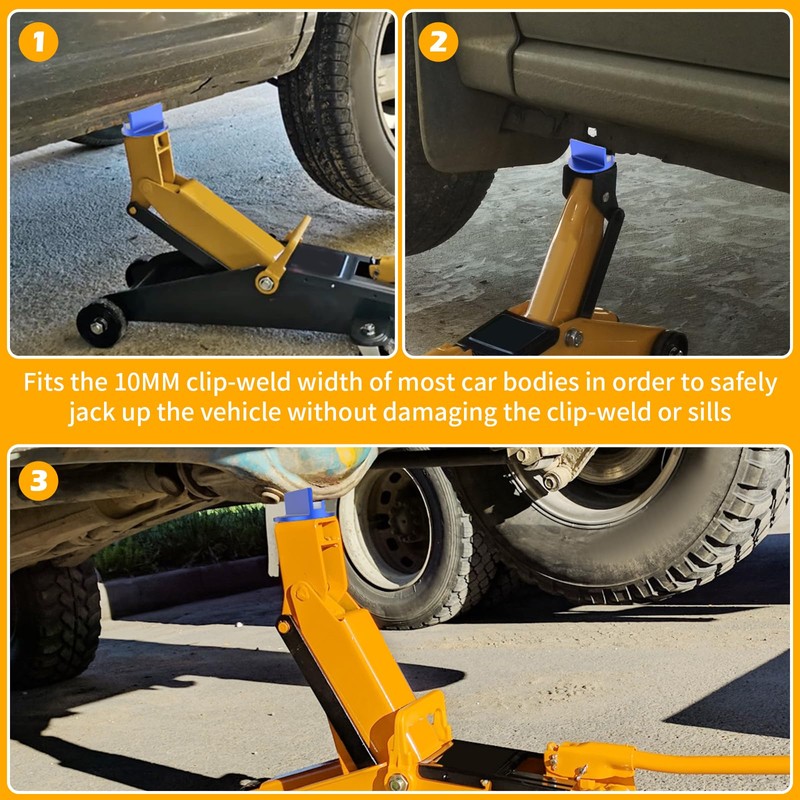 1

2

Fits the 10MM clip-weld width of most car bodies in order to safely jack up the vehicle without damaging the clip-weld or sills

3