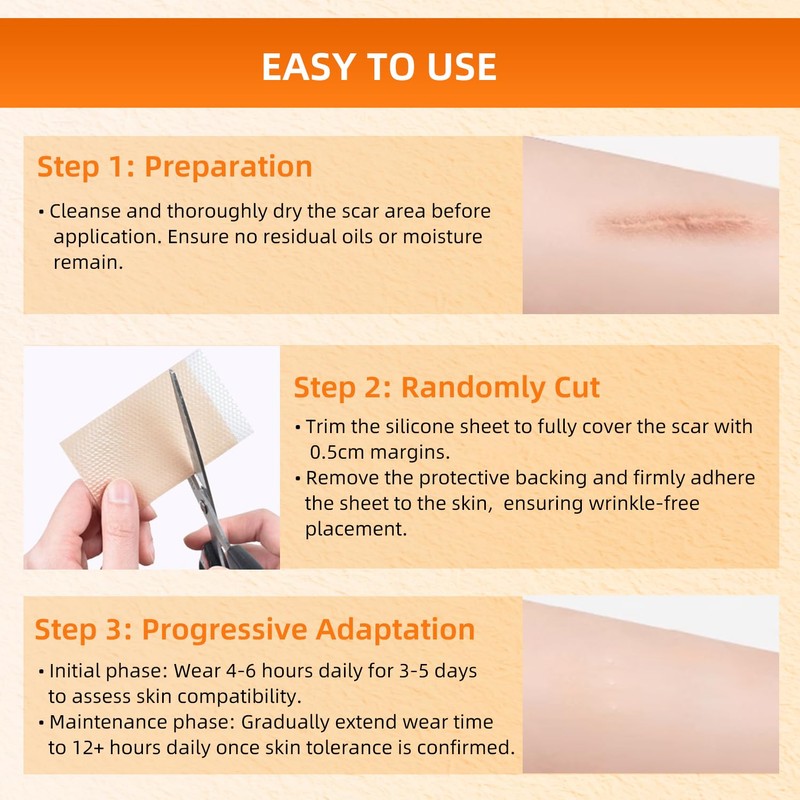 EASY TO USE

Step 1: Preparation

• Cleanse and thoroughly dry the scar area before application. Ensure no residual oils or moisture remain.

Step 2: Randomly Cut

• Trim the silicone sheet to fully cover the scar with 0.5cm margins.
• Remove the protective backing and firmly adhere the sheet to the skin,  ensuring wrinkle-free placement.

Step 3: Progressive Adaptation

• Initial phase: Wear 4-6 hours daily for 3-5 days to assess skin compatibility.
• Maintenance phase: Gradually extend wear time to 12+ hours daily once skin tolerance is confirmed.