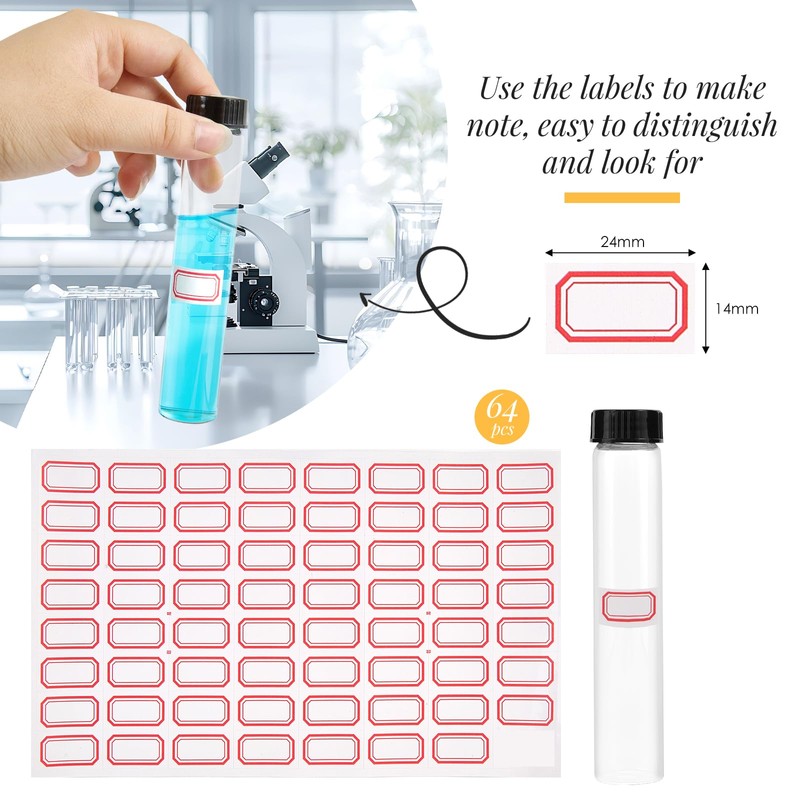 Use the labels to make note, easy to distinguish and look for

24mm

14mm

64 pcs