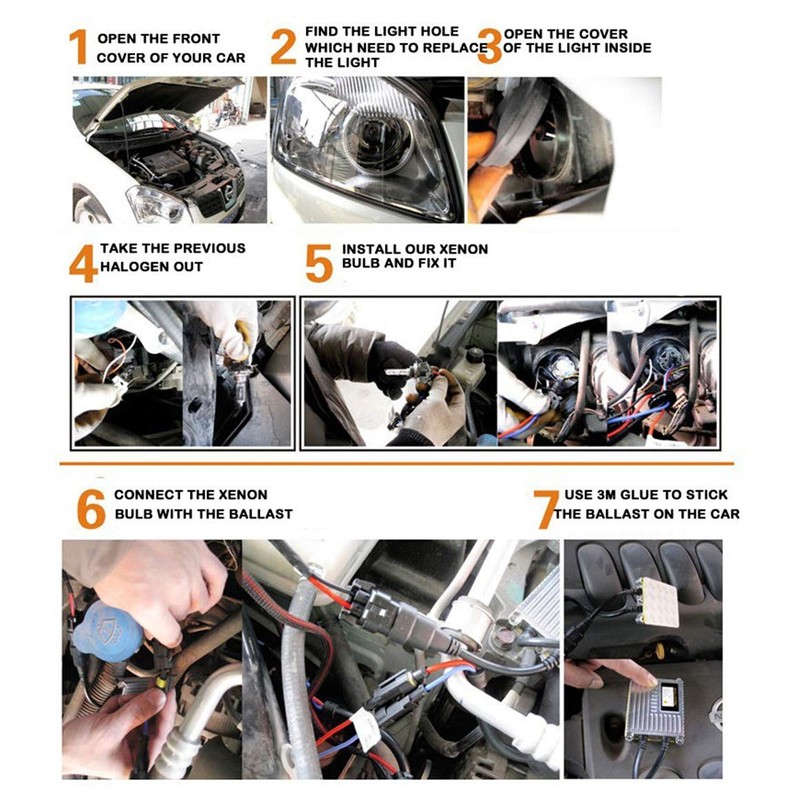 1 OPEN THE FRONT COVER OF YOUR CAR

2 FIND THE LIGHT HOLE WHICH NEED TO REPLACE THE LIGHT

3 OPEN THE COVER OF THE LIGHT INSIDE

4 TAKE THE PREVIOUS HALOGEN OUT

5 INSTALL OUR XENON BULB AND FIX IT

6 CONNECT THE XENON BULB WITH THE BALLAST

7 USE 3M GLUE TO STICK THE BALLAST ON THE CAR