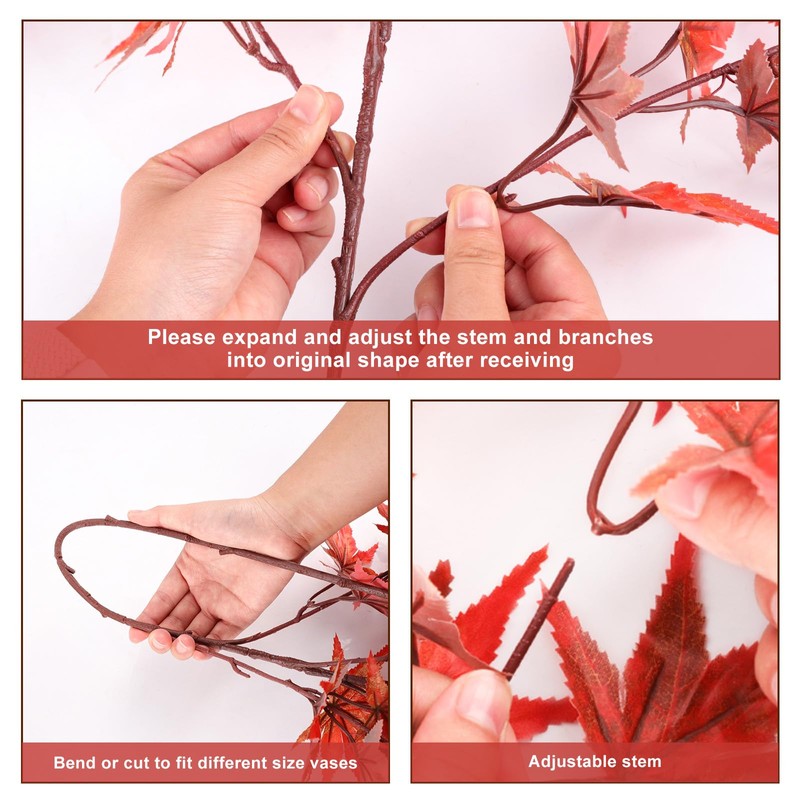 Please expand and adjust the stem and branches into original shape after receiving

Bend or cut to fit different size vases

Adjustable stem