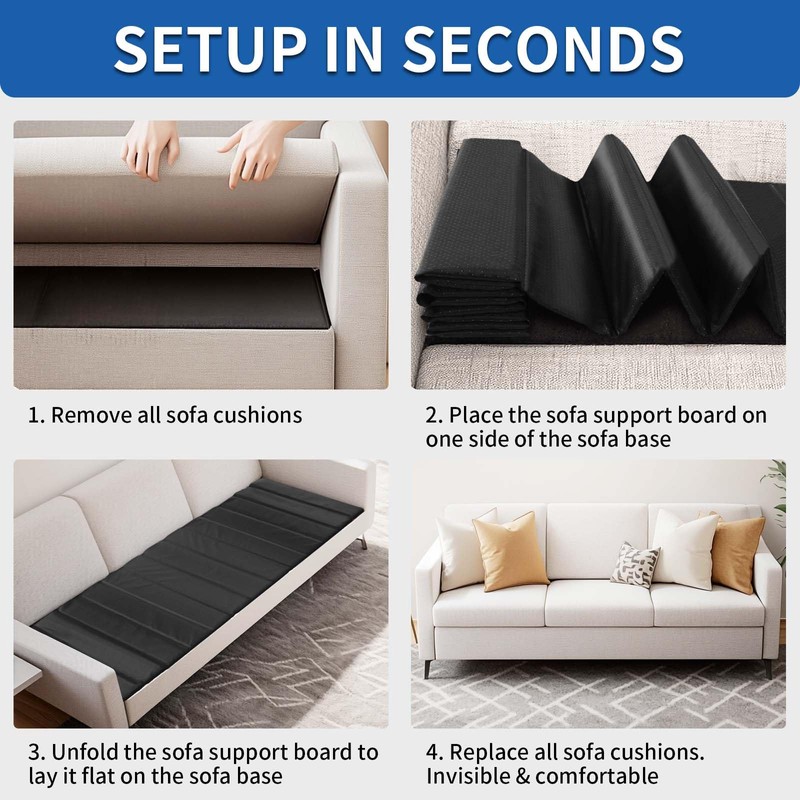 SETUP IN SECONDS

1. Remove all sofa cushions

2. Place the sofa support board on one side of the sofa base

3. Unfold the sofa support board to lay it flat on the sofa base

4. Replace all sofa cushions. Invisible & comfortable