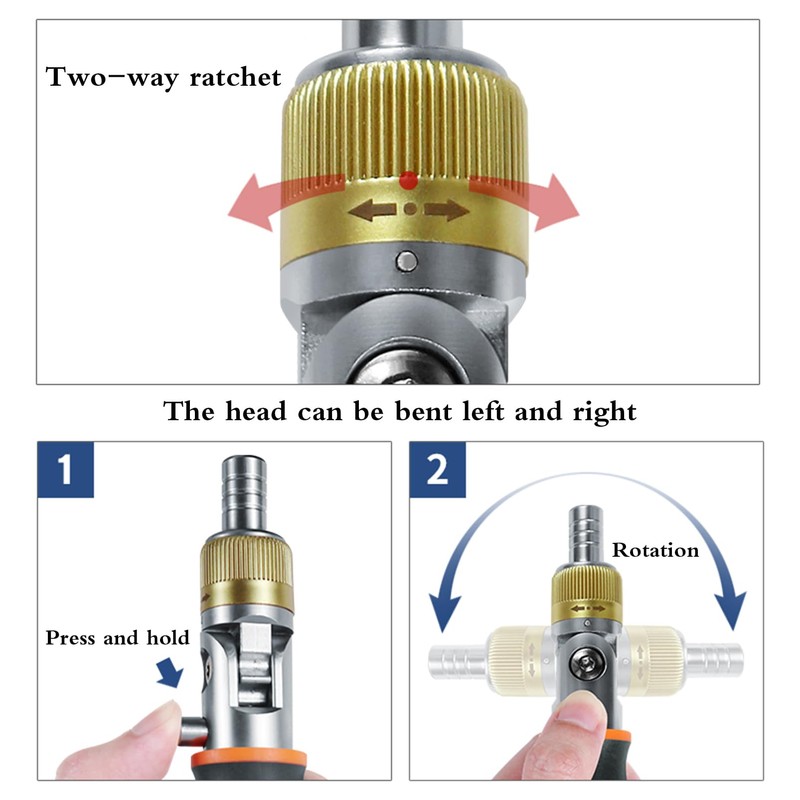 Two-way ratchet

The head can be bent left and right

1

Press and hold

2

Rotation