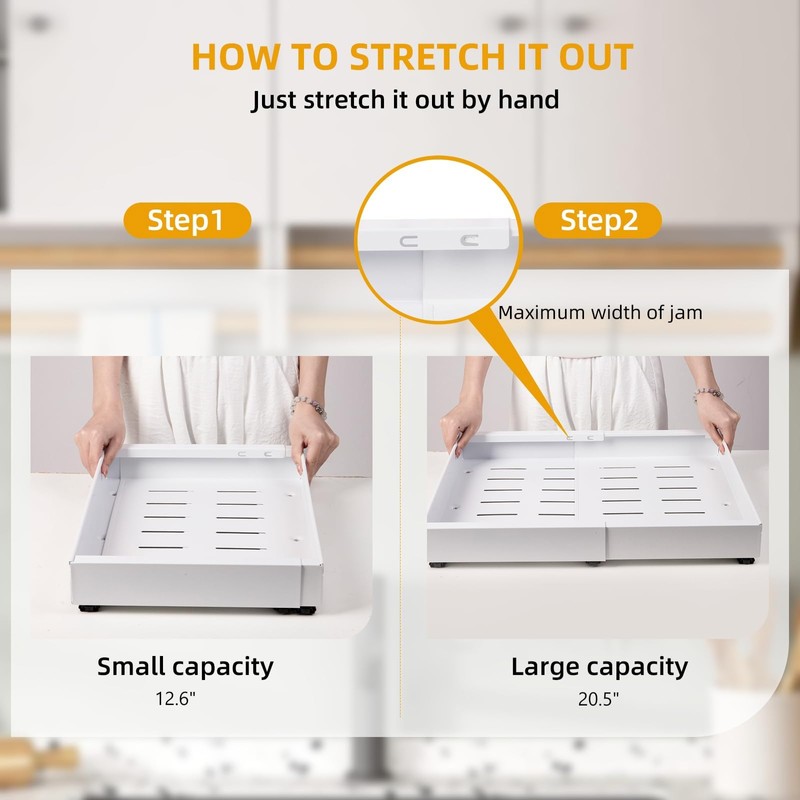 HOW TO STRETCH IT OUT
Just stretch it out by hand

Step1

Step2

Maximum width of jam

Small capacity
12.6"

Large capacity
20.5"