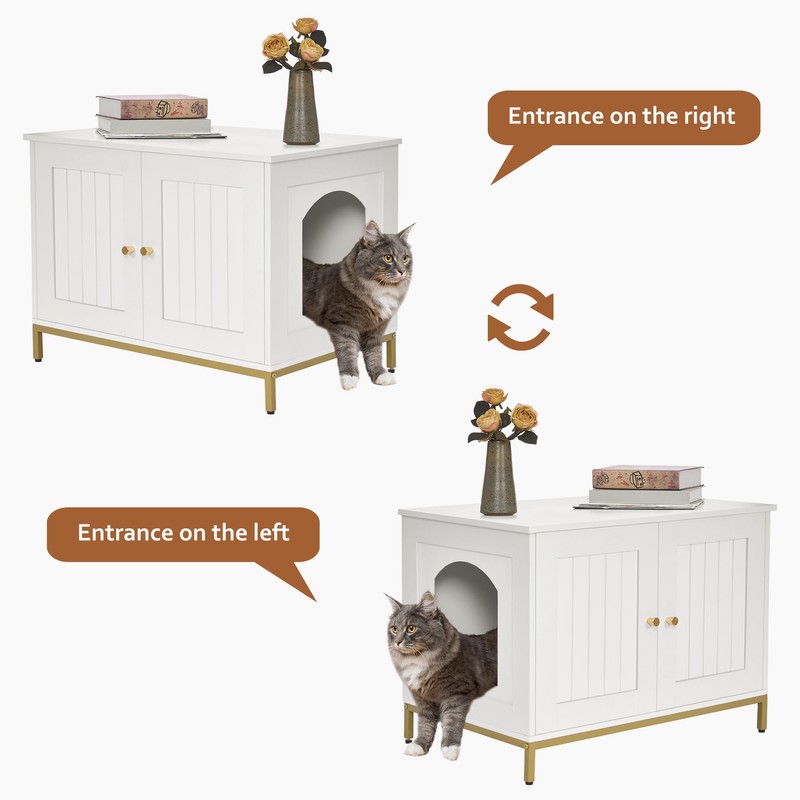 Entrance on the right

Entrance on the left